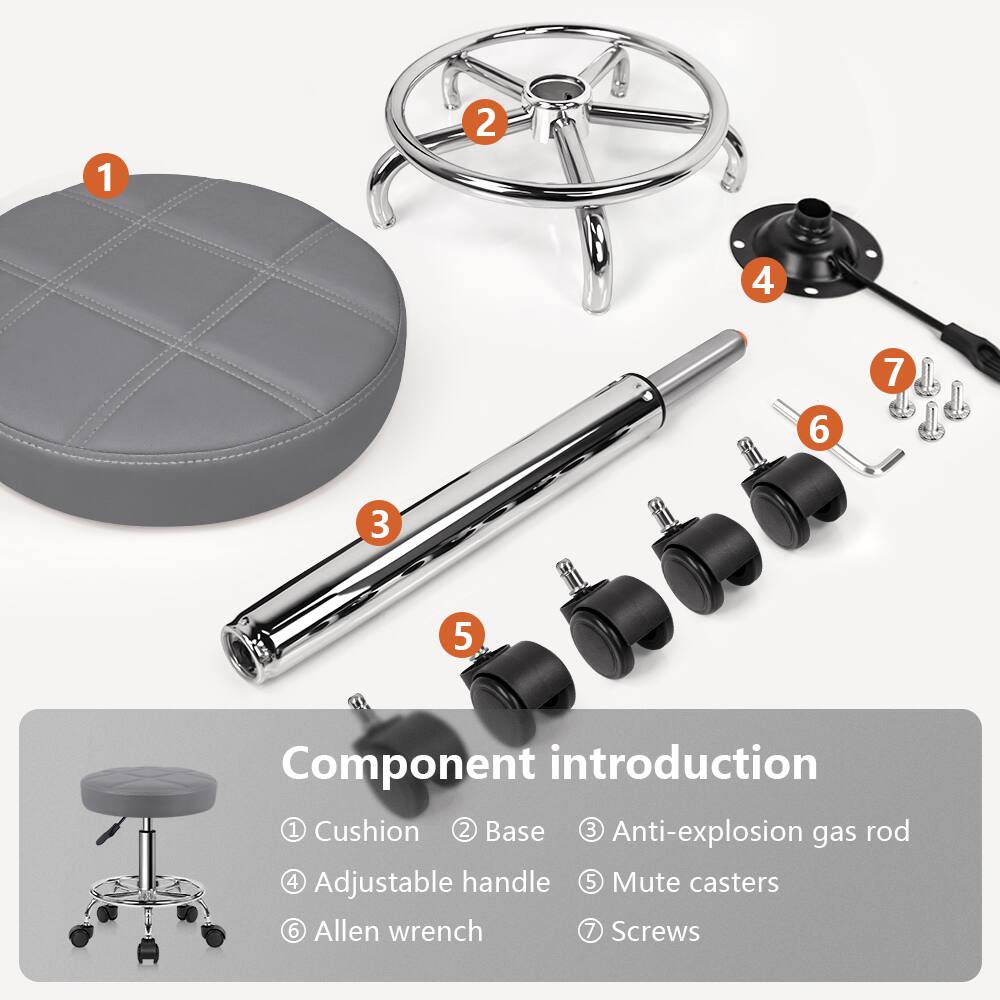 1
2
4
7
6
3
5

Component introduction

① Cushion ② Base ③ Anti-explosion gas rod
④ Adjustable handle ⑤ Mute casters
⑥ Allen wrench ⑦ Screws