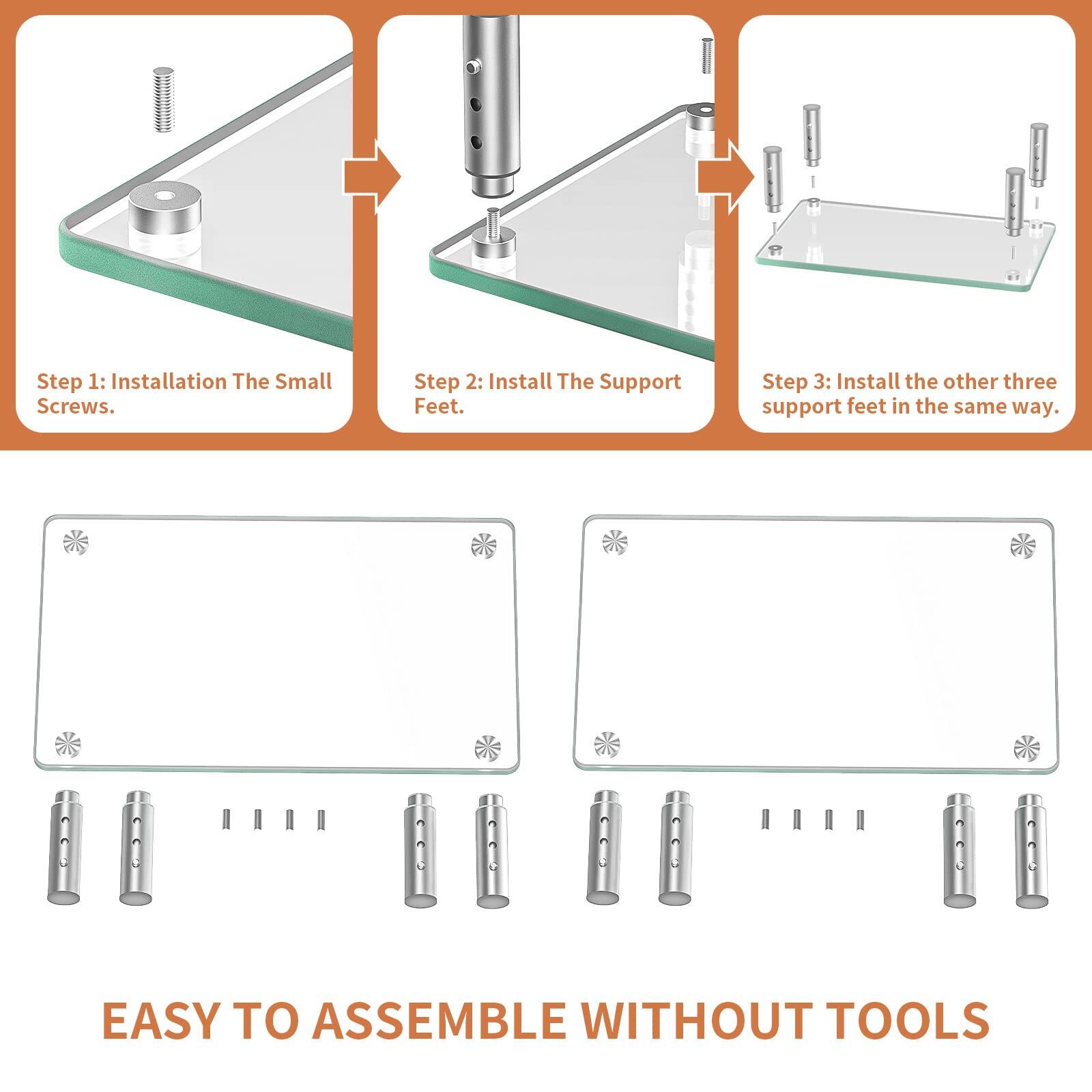 Step 1: Installation The Small Screws.

Step 2: Install The Support Feet.

Step 3: Install the other three support feet in the same way.

EASY TO ASSEMBLE WITHOUT TOOLS