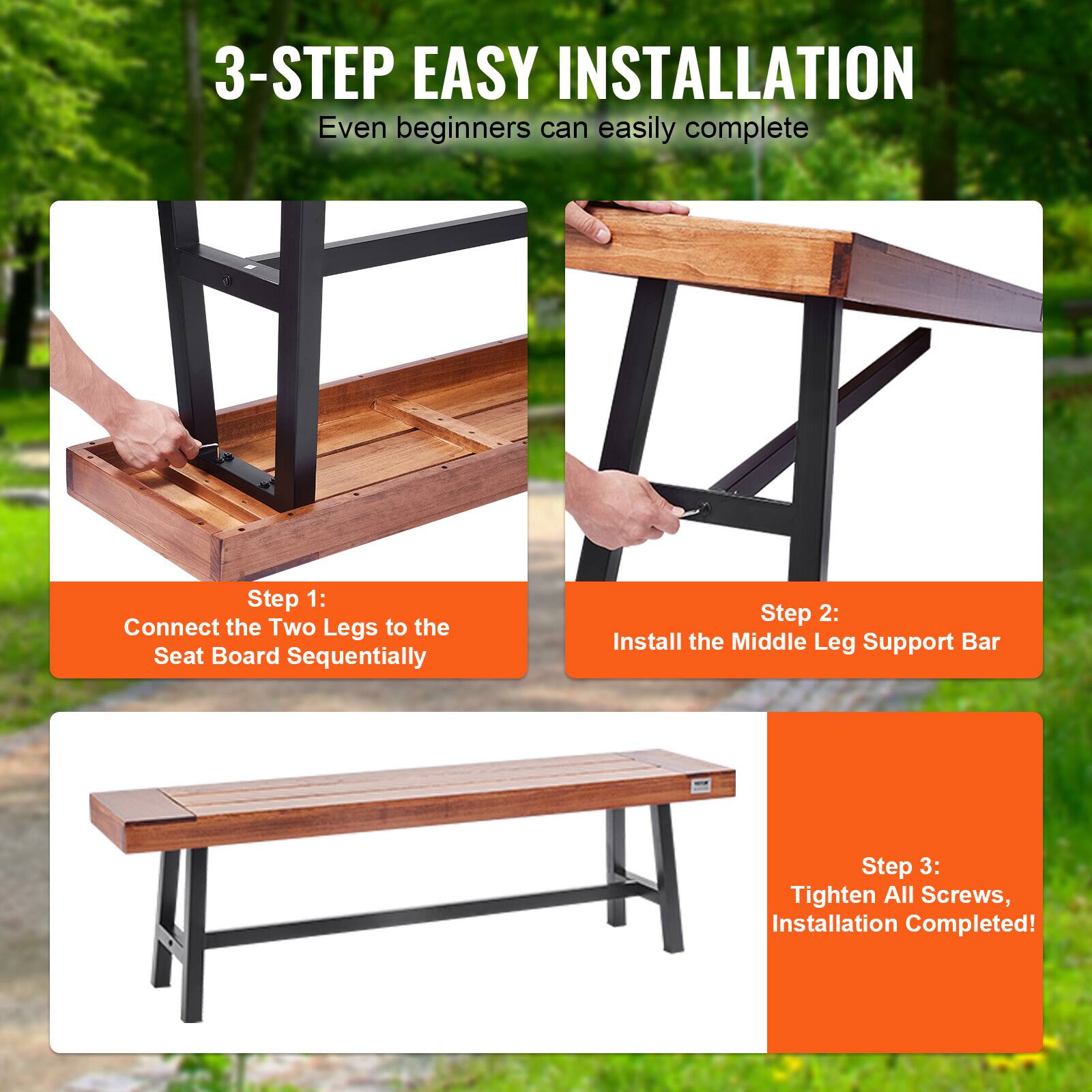 3-STEP EASY INSTALLATION
Even beginners can easily complete

Step 1:
Connect the Two Legs to the Seat Board Sequentially

Step 2:
Install the Middle Leg Support Bar

Step 3:
Tighten All Screws, Installation Completed!