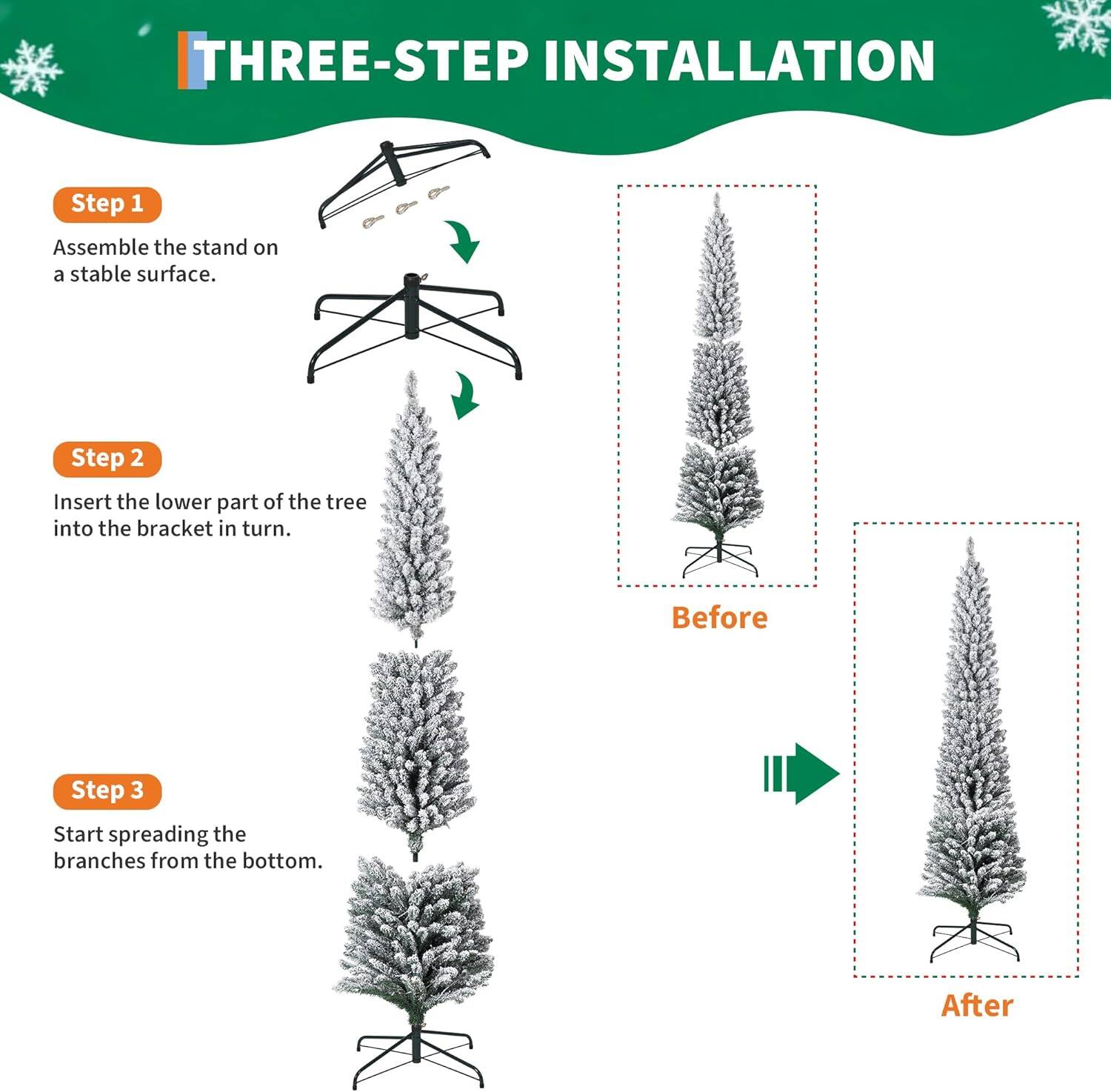 THREE-STEP INSTALLATION

Step 1

Assemble the stand on a stable surface.

Step 2

Insert the lower part of the tree into the bracket in turn.

Step 3

Start spreading the branches from the bottom.

Before

After