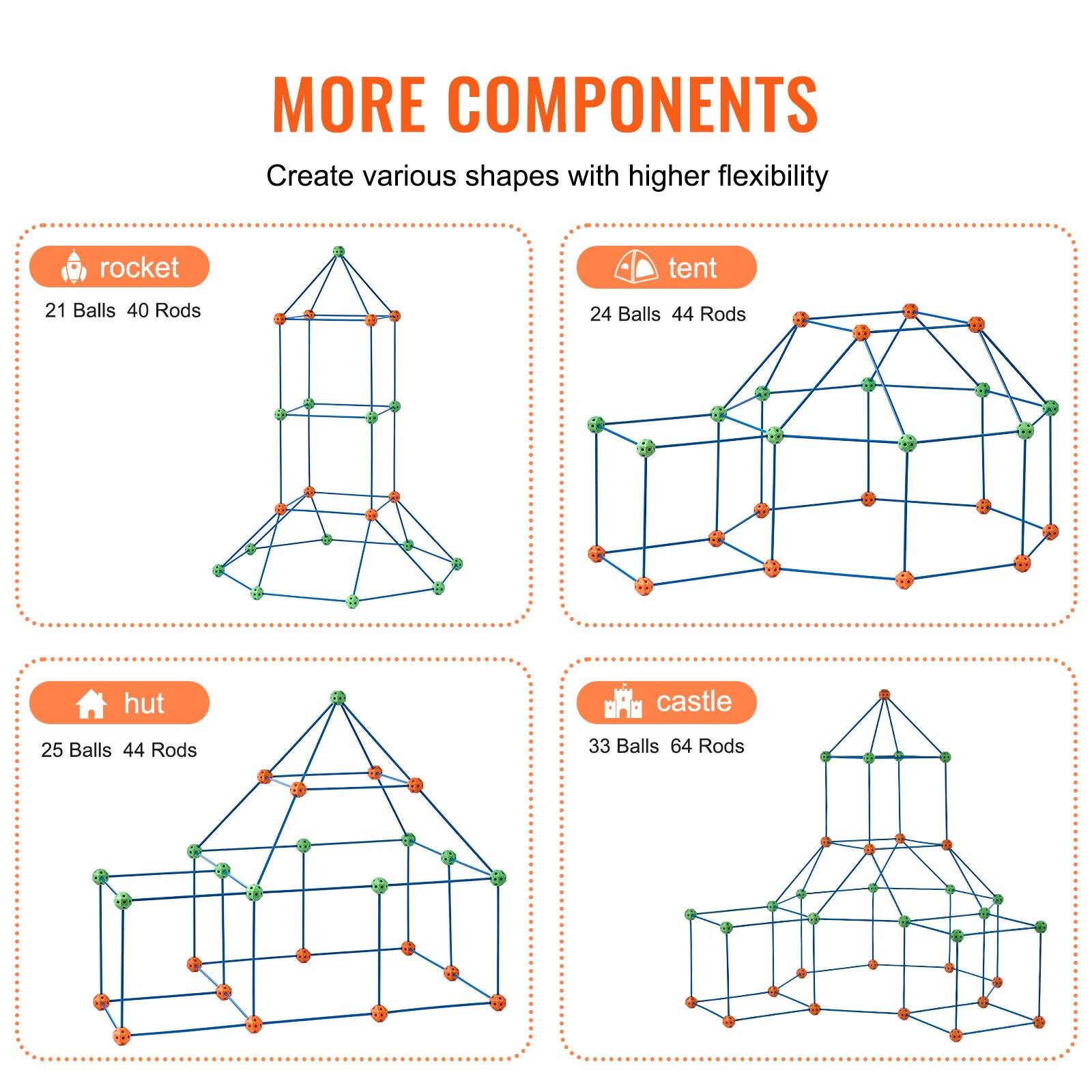 MORE COMPONENTS

Create various shapes with higher flexibility

rocket

21 Balls 40 Rods

tent

24 Balls 44 Rods

hut

25 Balls 44 Rods

castle

33 Balls 64 Rods