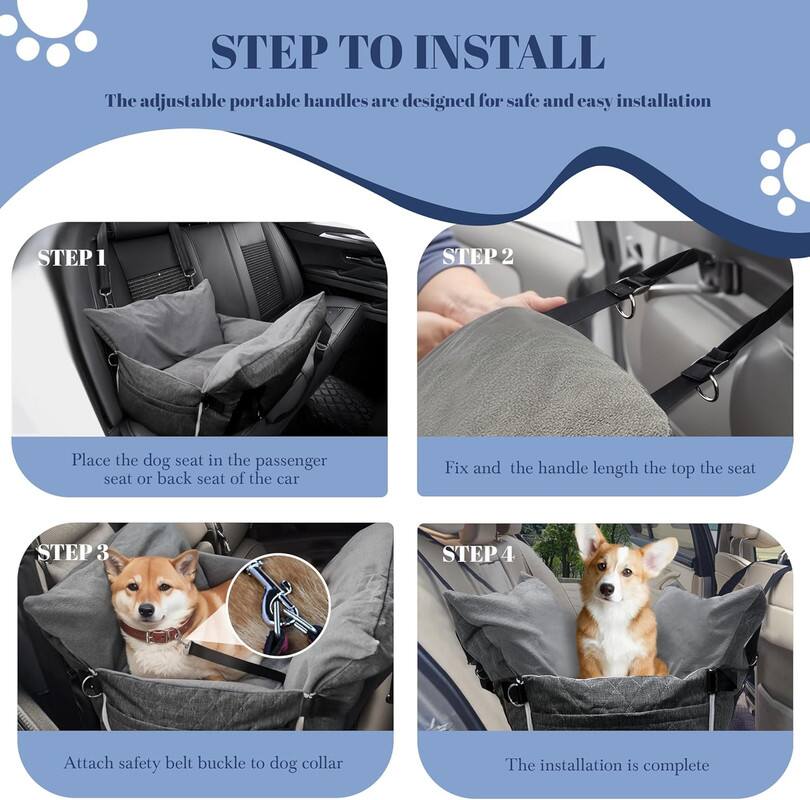 STEP TO INSTALL

The adjustable portable handles are designed for safe and easy installation

STEP 1

Place the dog seat in the passenger seat or back seat of the car

STEP 2

Fix and  the handle length the top the seat

STEP 3

Attach safety belt buckle to dog collar

STEP 4

The installation is complete