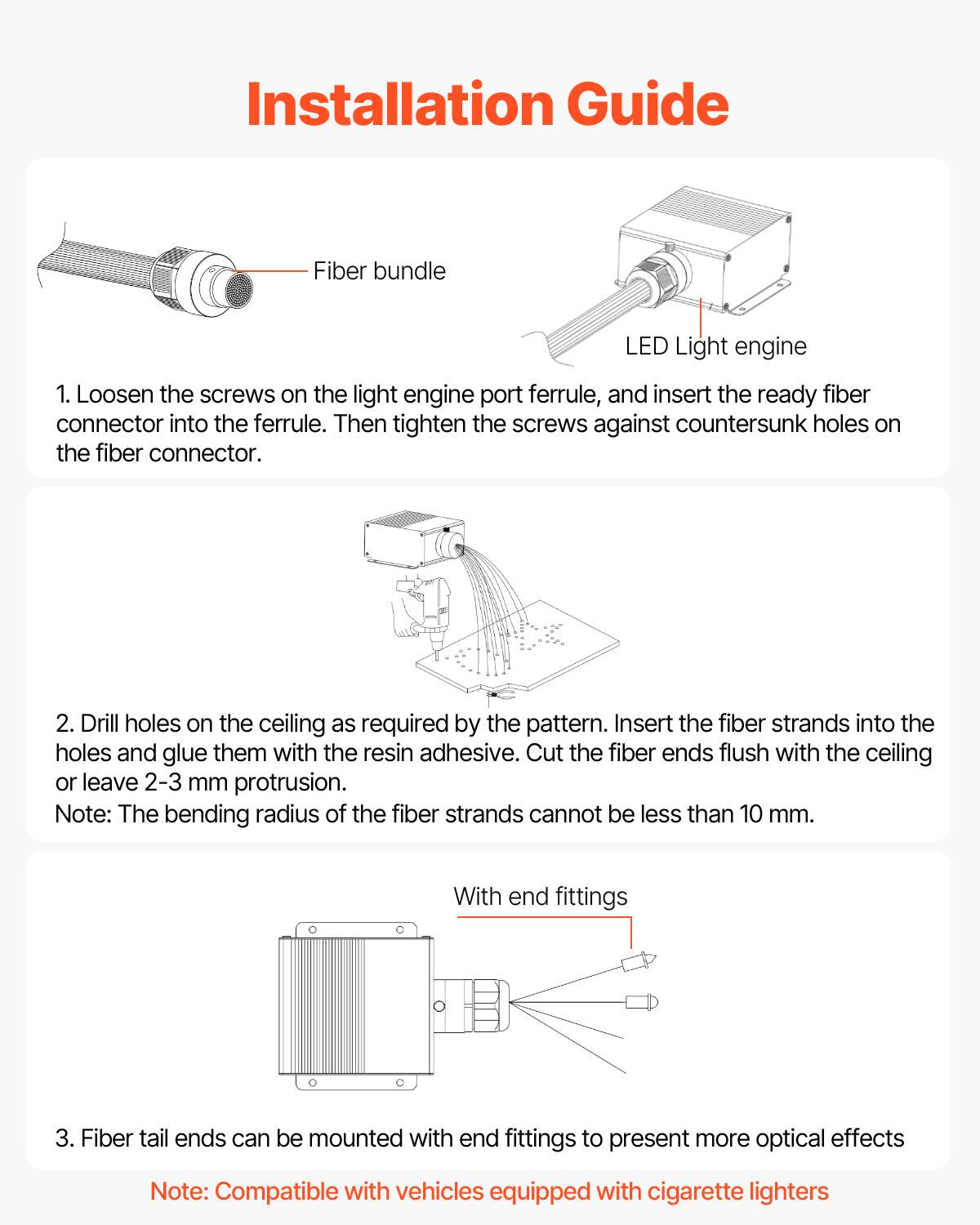 Installation Guide

Fiber bundle

LED Light engine

1. Loosen the screws on the light engine port ferrule, and insert the ready fiber connector into the ferrule. Then tighten the screws against countersunk holes on the fiber connector.

2. Drill holes on the ceiling as required by the pattern. Insert the fiber strands into the holes and glue them with the resin adhesive. Cut the fiber ends flush with the ceiling or leave 2-3 mm protrusion.
Note: The bending radius of the fiber strands cannot be less than 10 mm.

With end fittings

3. Fiber tail ends can be mounted with end fittings to present more optical effects

Note: Compatible with vehicles equipped with cigarette lighters