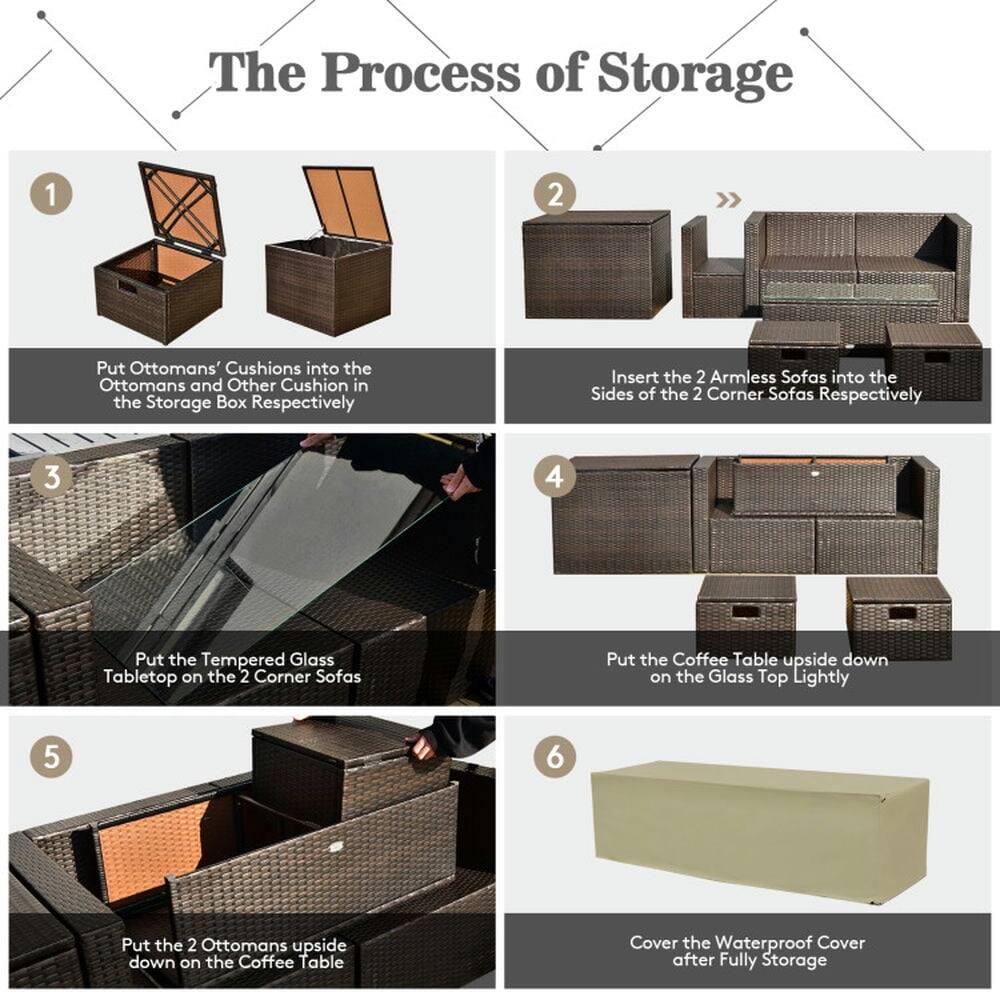 The Process of Storage

1

Put Ottomans' Cushions into the Ottomans and Other Cushion in the Storage Box Respectively

2

Insert the 2 Armless Sofas into the Sides of the 2 Corner Sofas Respectively

3

Put the Tempered Glass Tabletop on the 2 Corner Sofas

4

Put the Coffee Table upside down on the Glass Top Lightly

5

Put the 2 Ottomans upside down on the Coffee Table

6

Cover the Waterproof Cover after Fully Storage