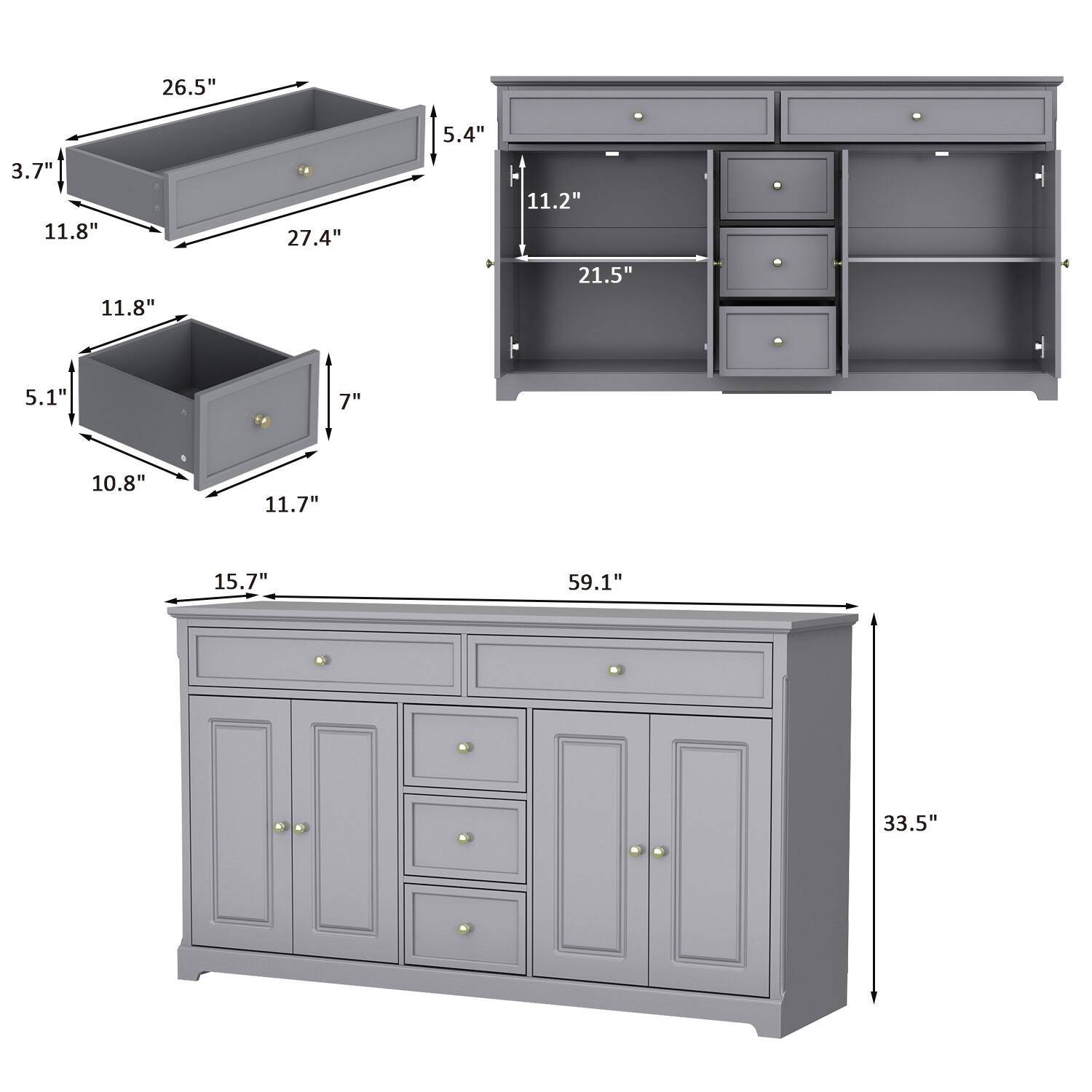 26.5"
5.4"
3.7"
11.8"
27.4"

11.2"
21.5"

11.8"
5.1"
7"
10.8"
11.7"

15.7"
59.1"
33.5"