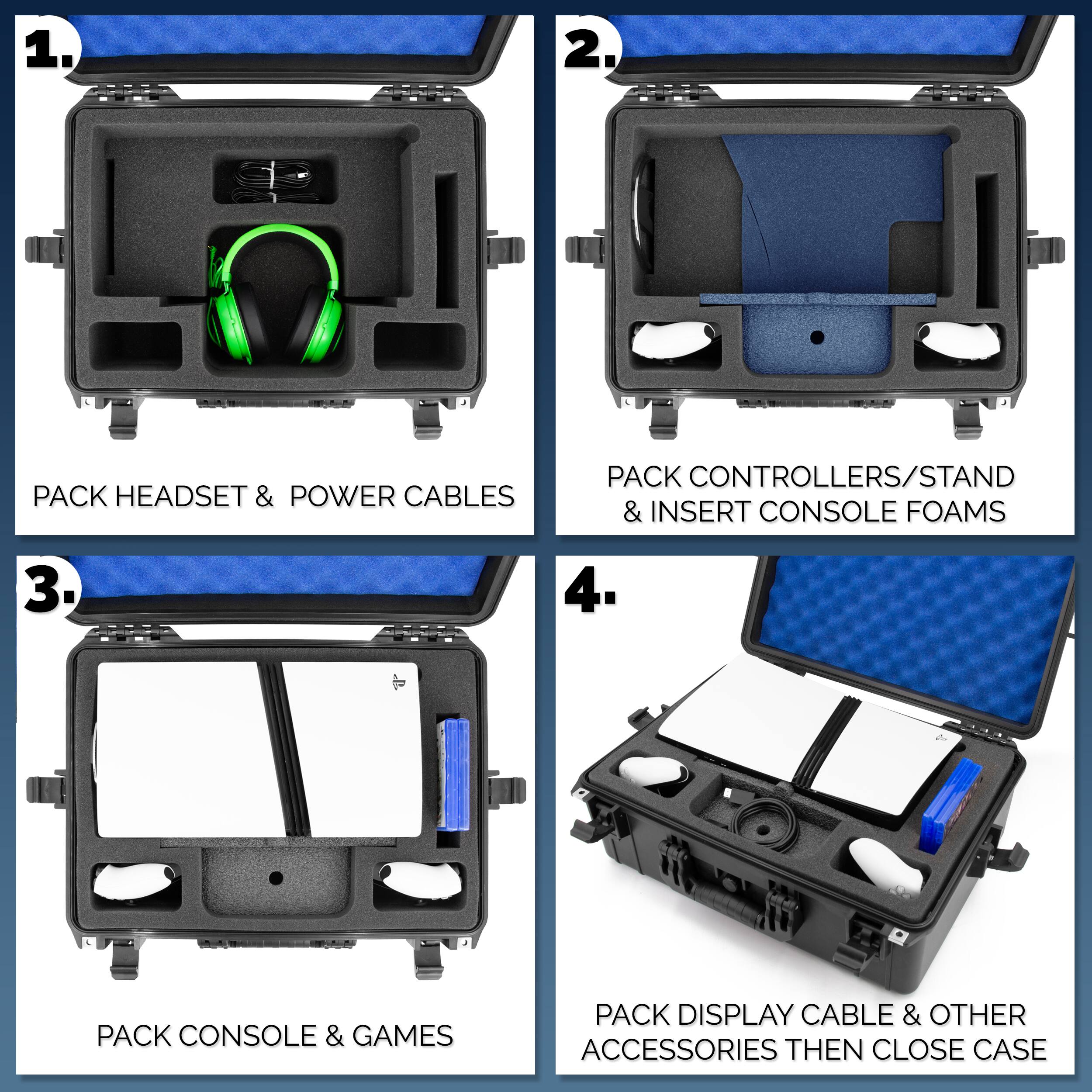 1.

PACK HEADSET & POWER CABLES

2.

PACK CONTROLLERS/STAND & INSERT CONSOLE FOAMS

3.

PACK CONSOLE & GAMES

4.

PACK DISPLAY CABLE & OTHER ACCESSORIES THEN CLOSE CASE