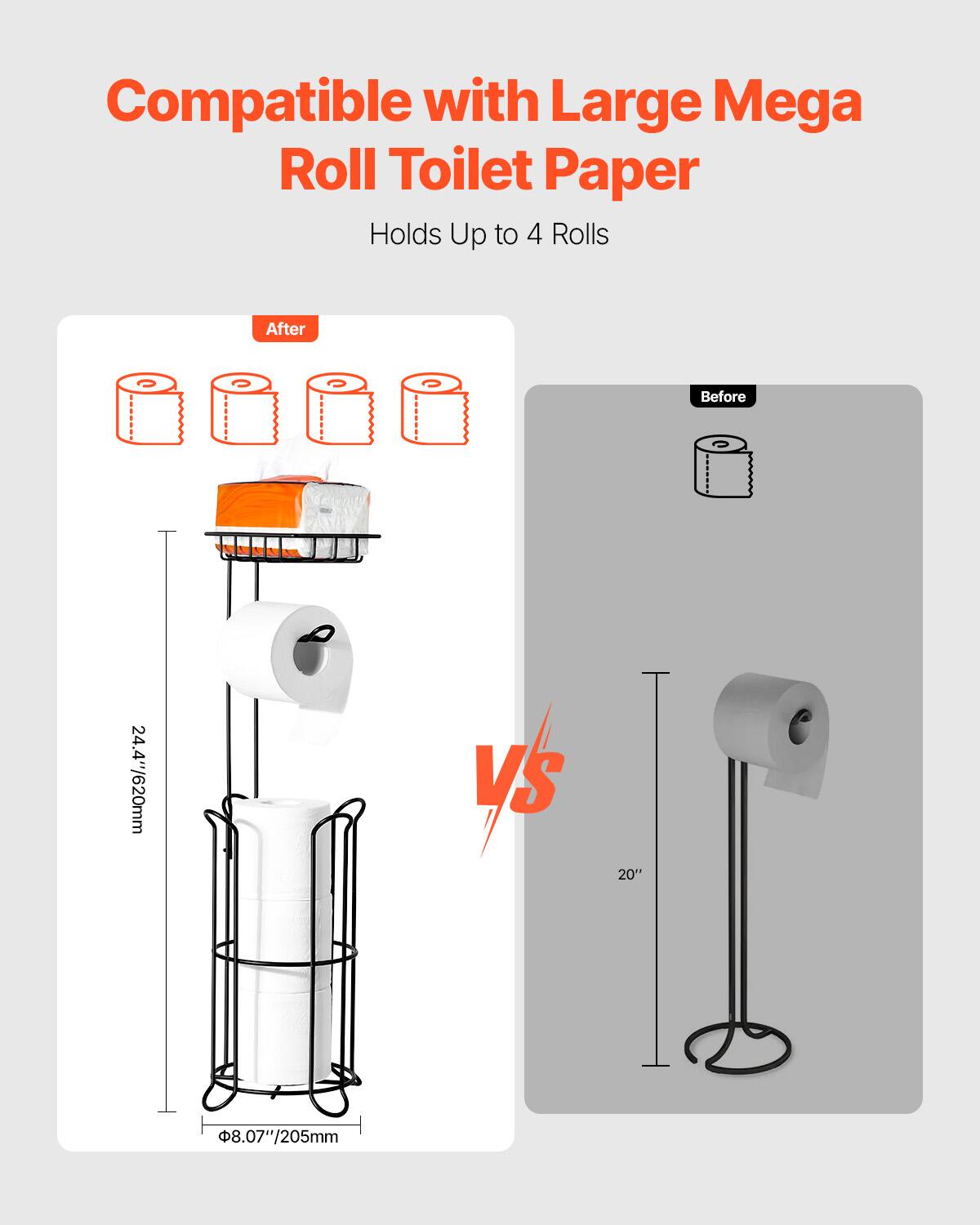 Compatible with Large Mega Roll Toilet Paper

Holds Up to 4 Rolls

After

24.4''/620mm

Φ8.07''/205mm

VS

Before

20''