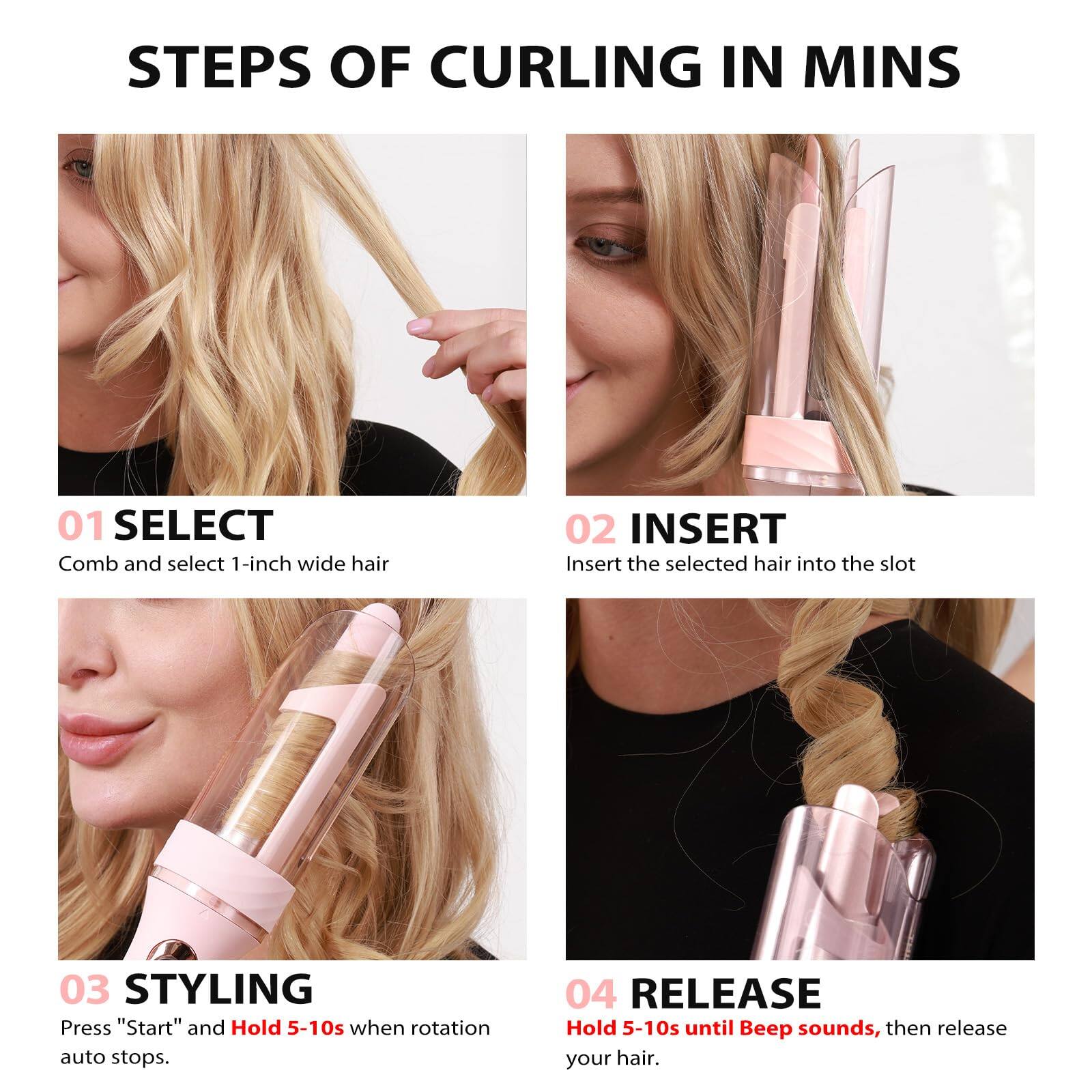 STEPS OF CURLING IN MINS

01 SELECT
Comb and select 1-inch wide hair

02 INSERT
Insert the selected hair into the slot

03 STYLING
Press "Start" and Hold 5-10s when rotation auto stops.

04 RELEASE
Hold 5-10s until Beep sounds, then release your hair.