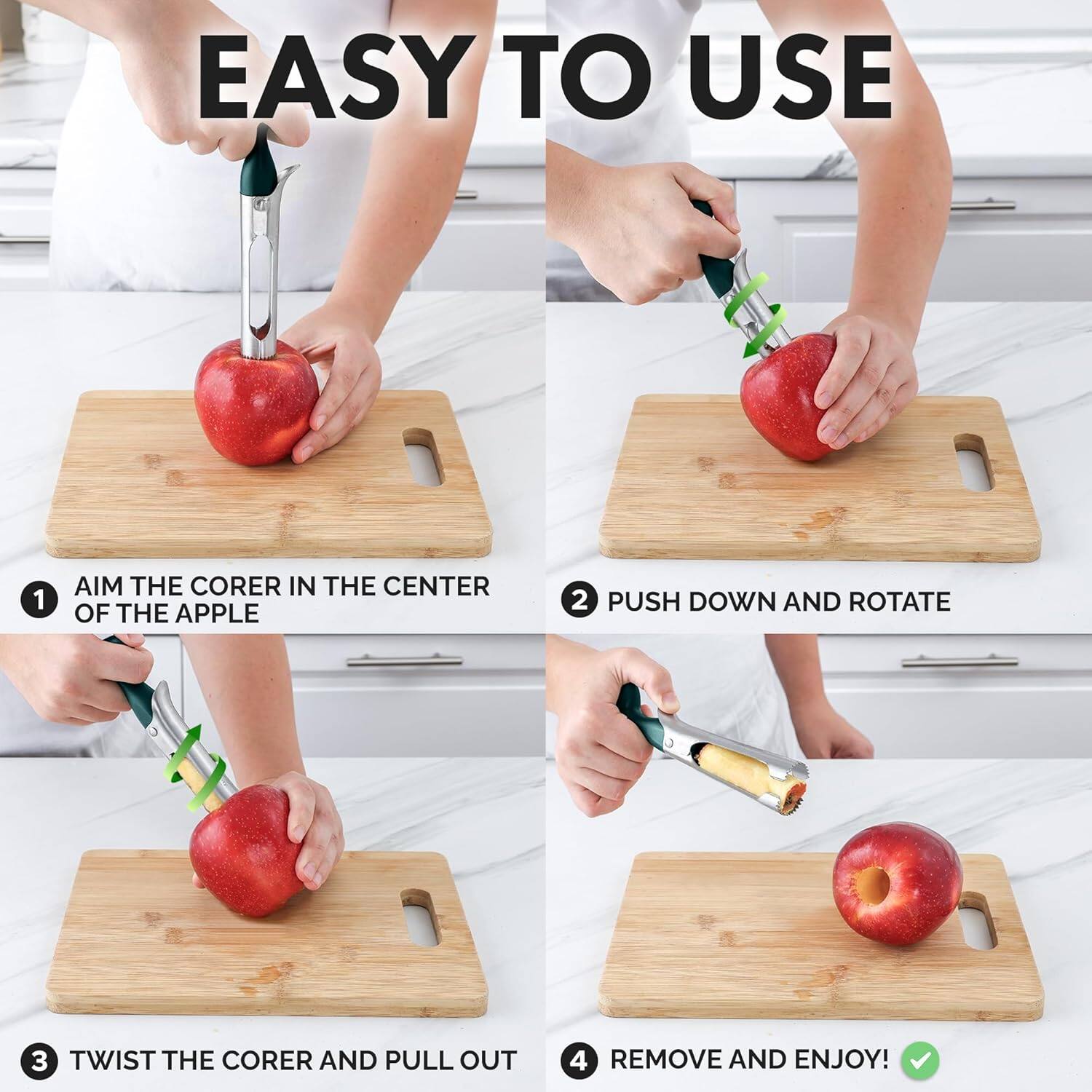 EASY TO USE

1 AIM THE CORER IN THE CENTER OF THE APPLE

2 PUSH DOWN AND ROTATE

3 TWIST THE CORER AND PULL OUT

4 REMOVE AND ENJOY!