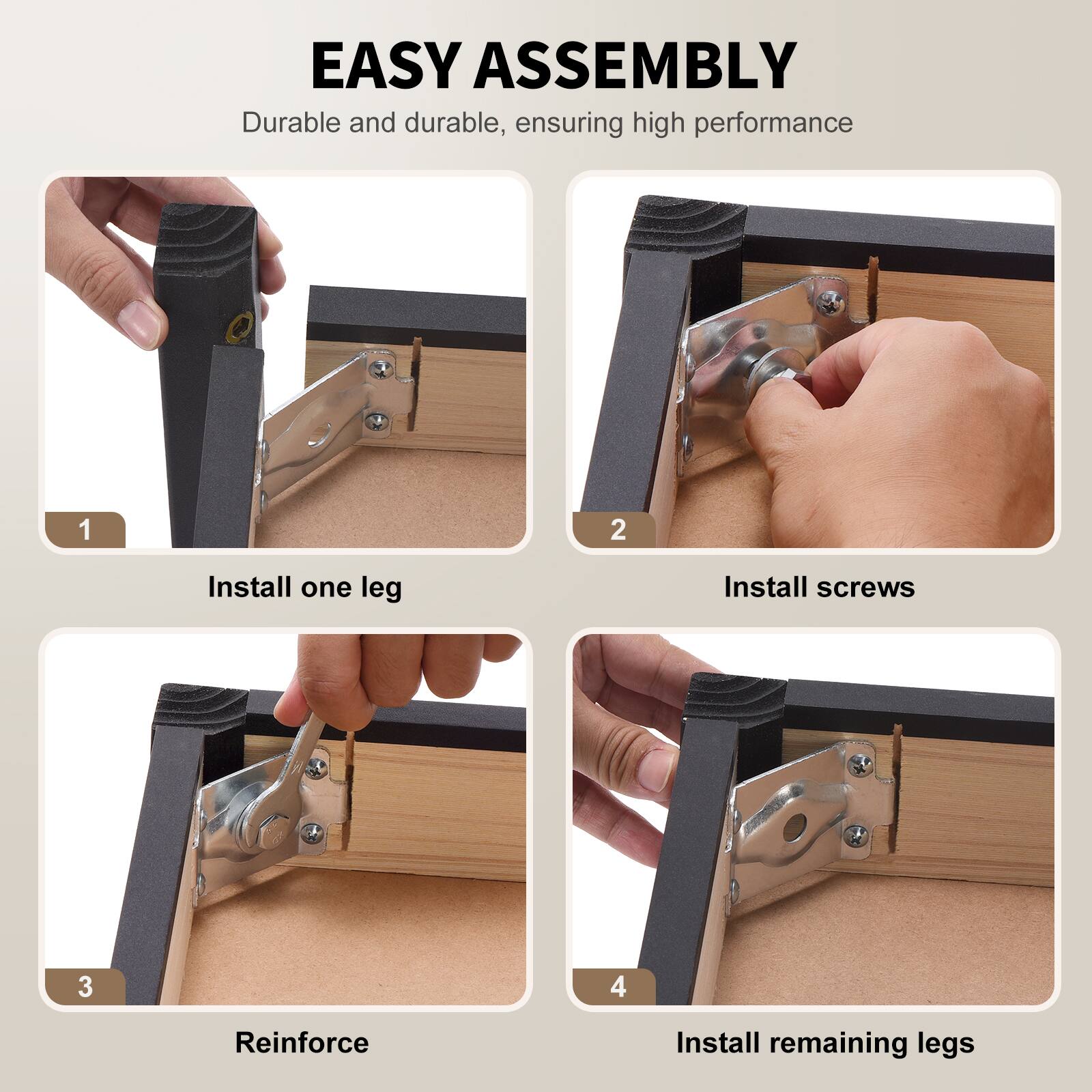 EASY ASSEMBLY

Durable and durable, ensuring high performance

1

Install one leg

2

Install screws

3

Reinforce

4

Install remaining legs