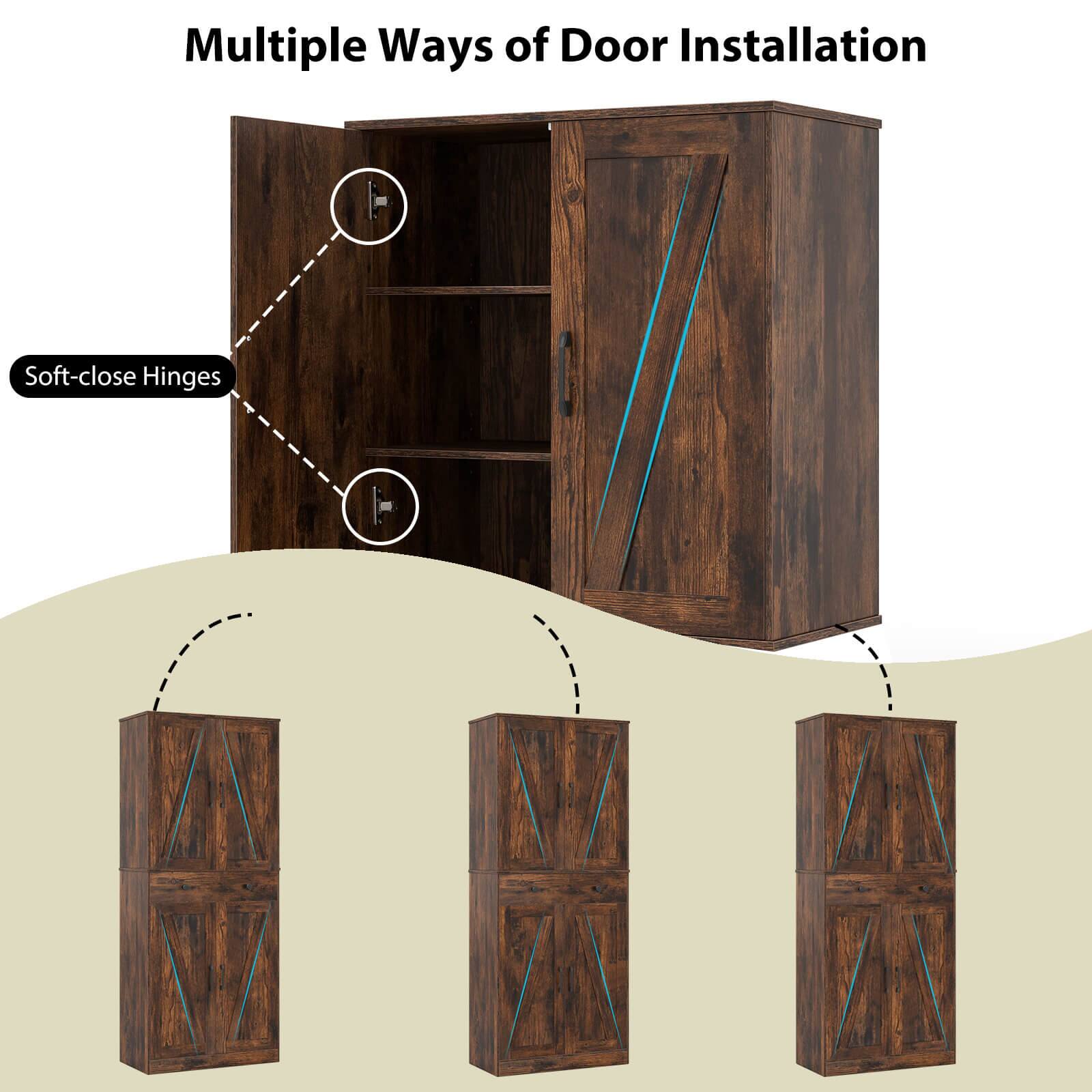 Multiple Ways of Door Installation

Soft-close Hinges