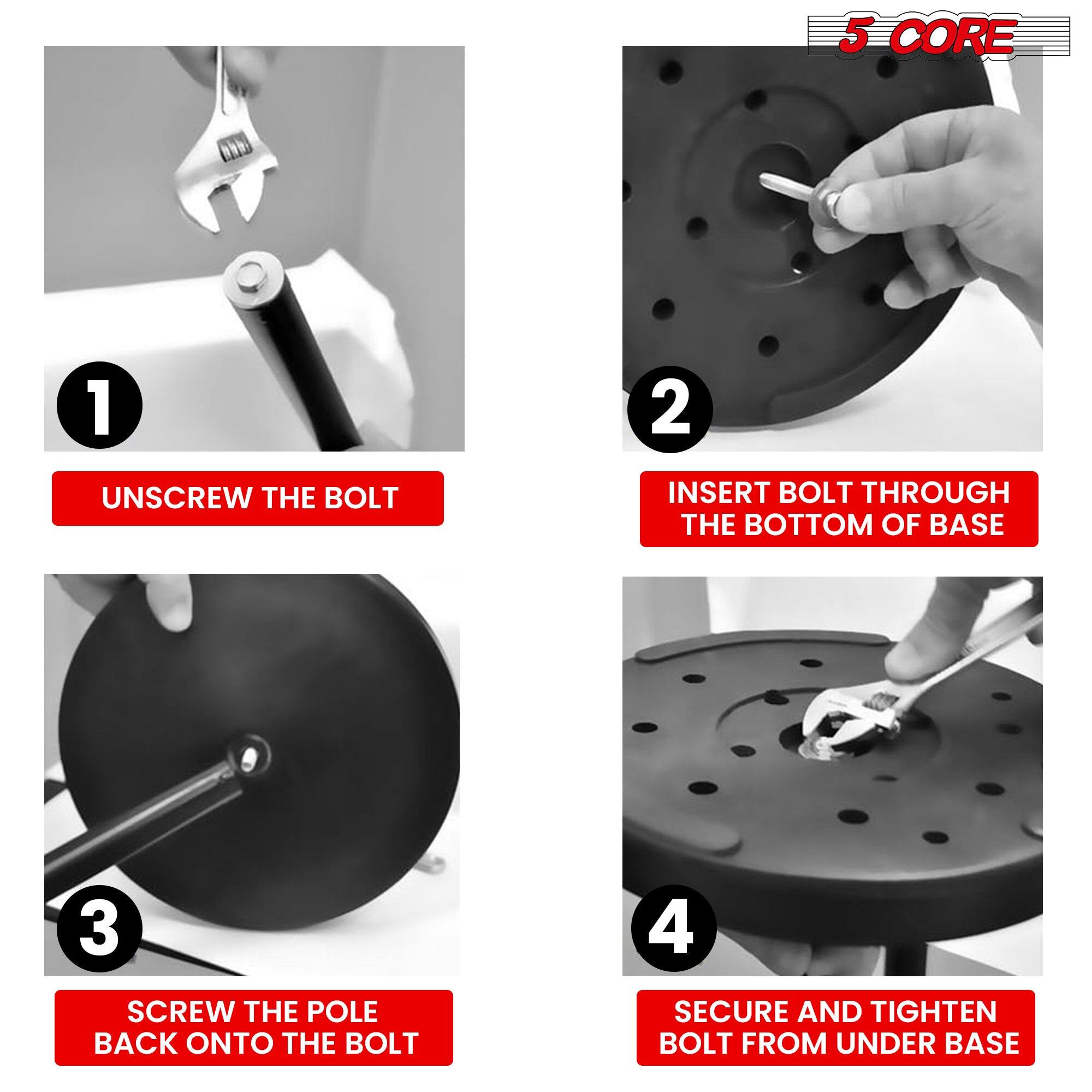 5 CORE

1

UNSCREW THE BOLT

2

INSERT BOLT THROUGH THE BOTTOM OF BASE

3

SCREW THE POLE BACK ONTO THE BOLT

4

SECURE AND TIGHTEN BOLT FROM UNDER BASE