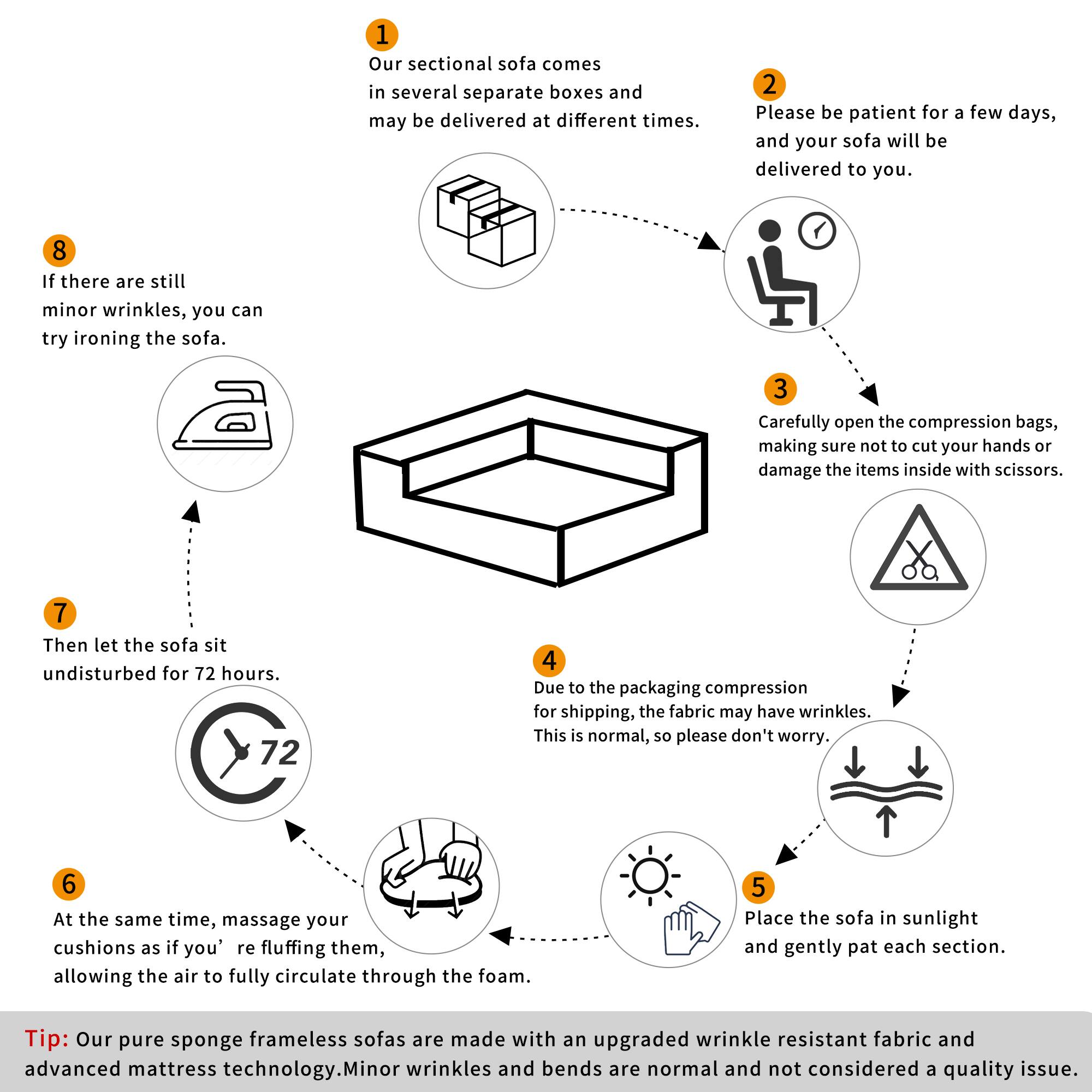 1
Our sectional sofa comes in several separate boxes and may be delivered at different times.

2
Please be patient for a few days, and your sofa will be delivered to you.

3
Carefully open the compression bags, making sure not to cut your hands or damage the items inside with scissors.

4
Due to the packaging compression for shipping, the fabric may have wrinkles. This is normal, so please don't worry.

5
Place the sofa in sunlight and gently pat each section.

6
At the same time, massage your cushions as if you’re fluffing them, allowing the air to fully circulate through the foam.

7
Then let the sofa sit undisturbed for 72 hours.

72

8
If there are still minor wrinkles, you can try ironing the sofa.

Tip: Our pure sponge frameless sofas are made with an upgraded wrinkle resistant fabric and advanced mattress technology.Minor wrinkles and bends are normal and not considered a quality issue.