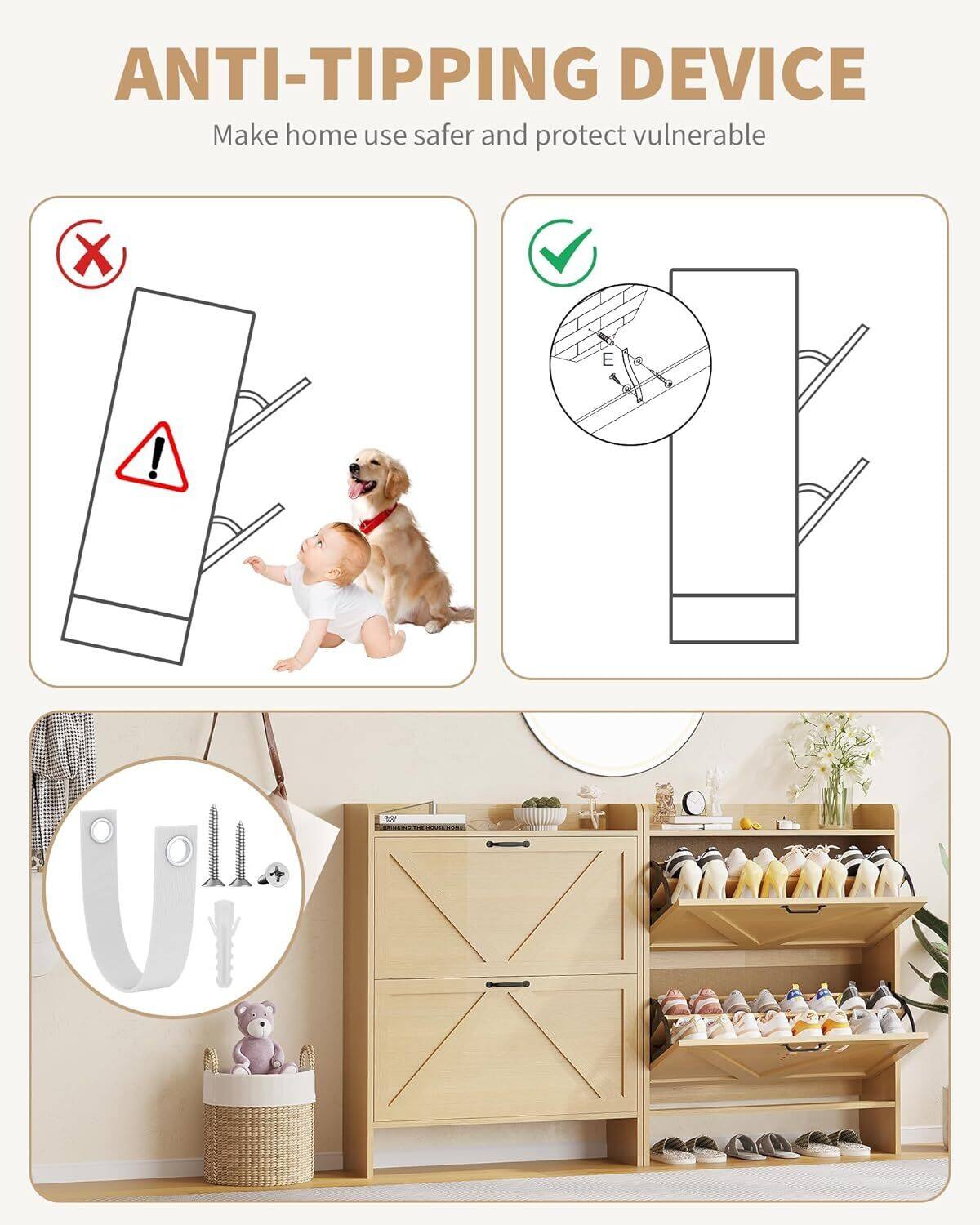 ANTI-TIPPING DEVICE

Make home use safer and protect vulnerable

E

BRINGING THE HOUSE HOME