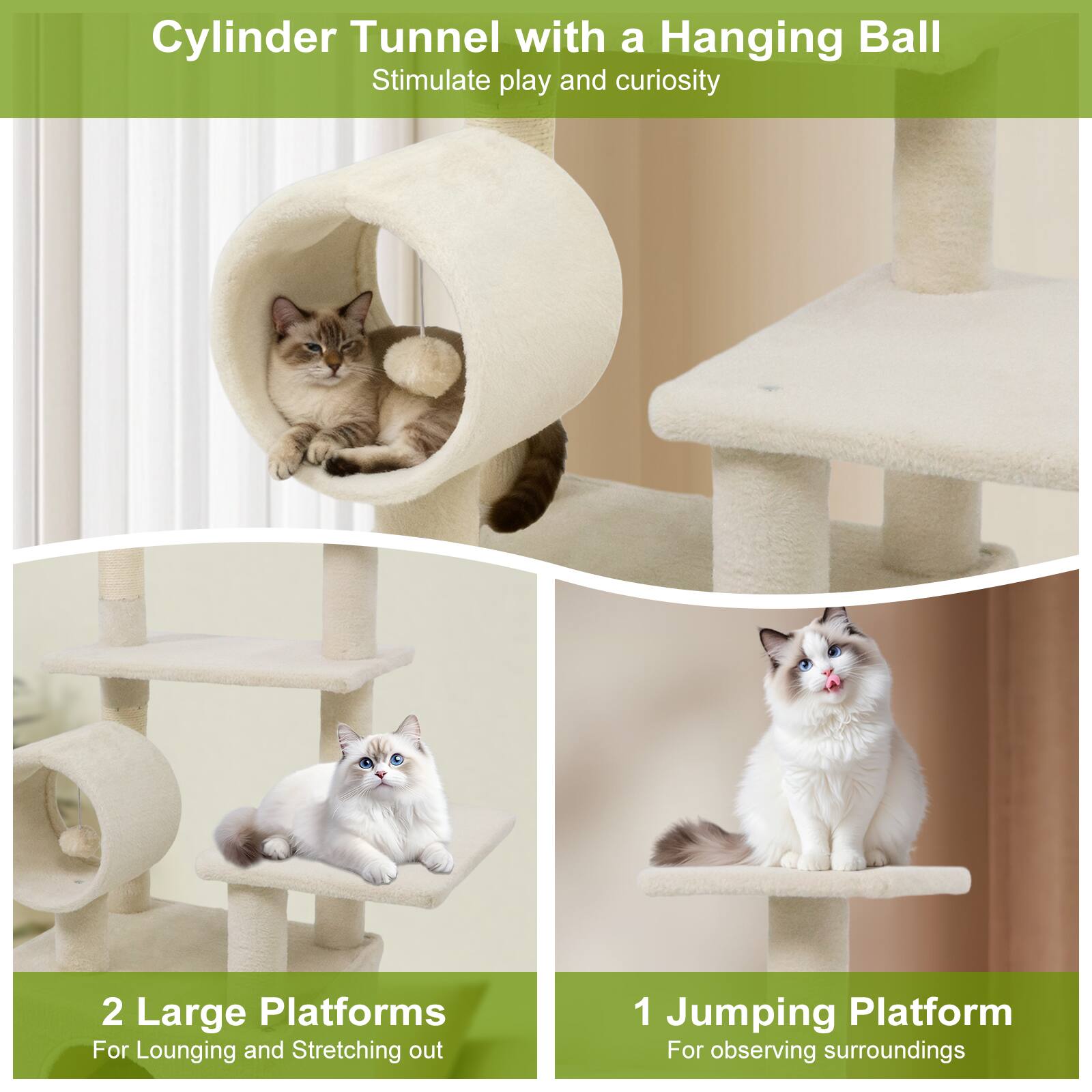 Cylinder Tunnel with a Hanging Ball
Stimulate play and curiosity

2 Large Platforms
For Lounging and Stretching out

1 Jumping Platform
For observing surroundings