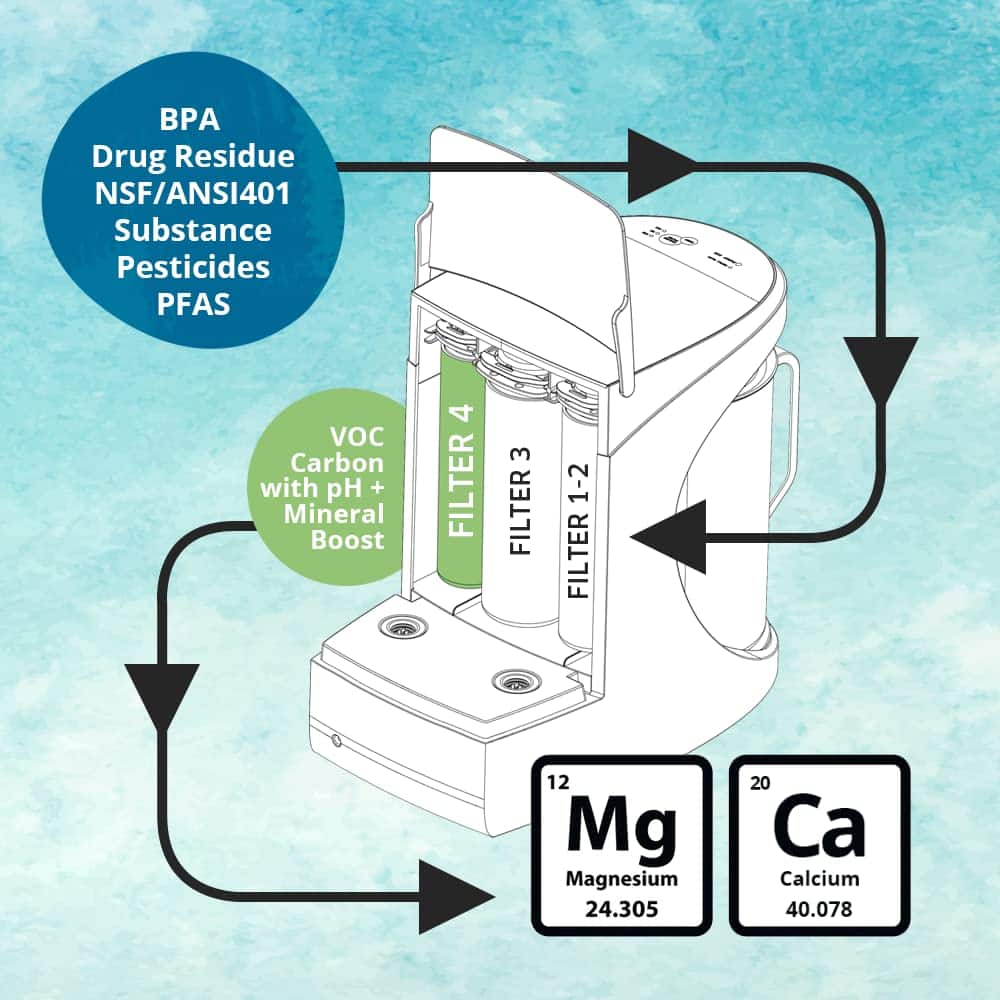 BPA
Drug Residue
NSF/ANSI401
Substance
Pesticides
PFAS

VOC
Carbon
with pH +
Mineral
Boost

FILTER 4

FILTER 3

FILTER 1-2

12
Mg
Magnesium
24.305

20
Ca
Calcium
40.078