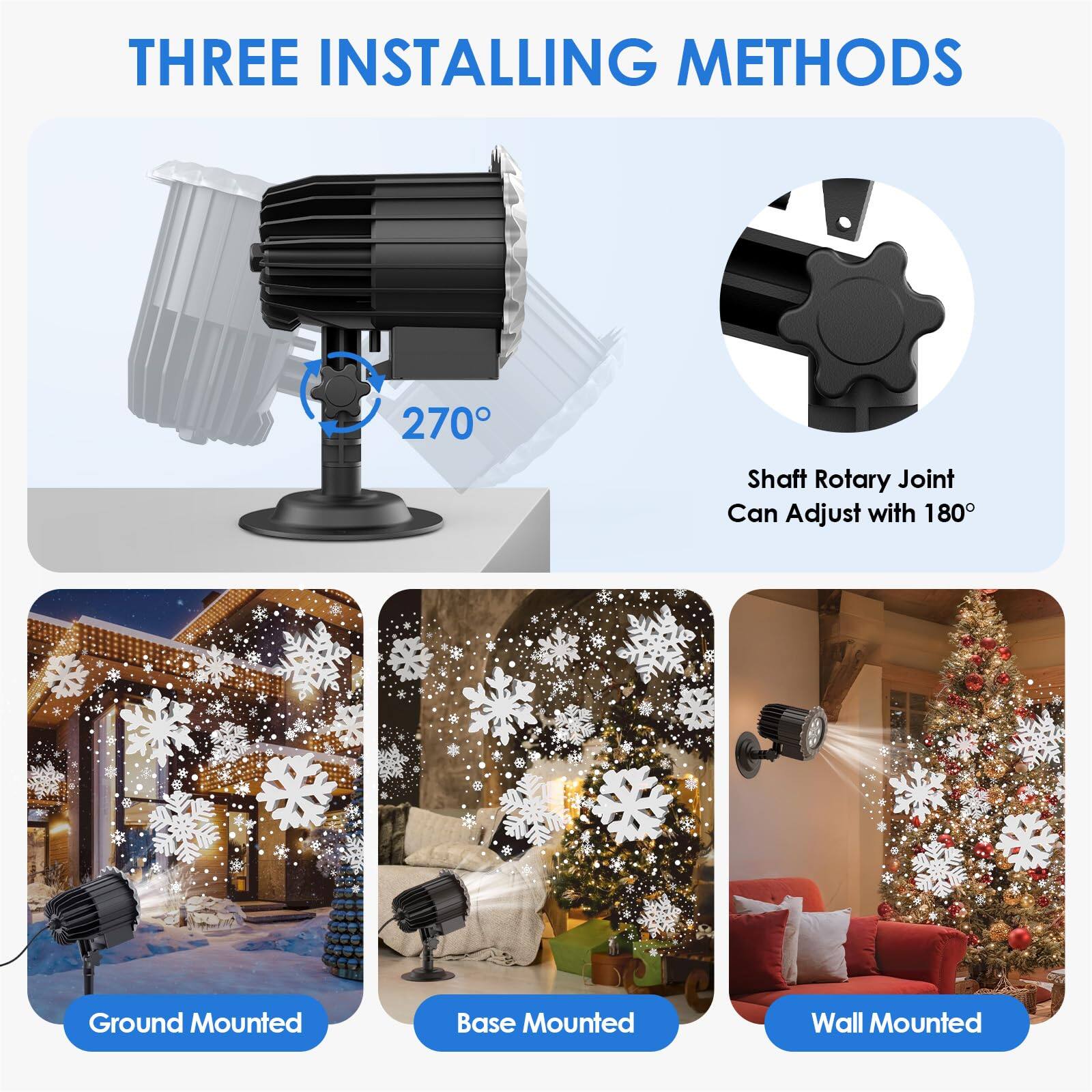 THREE INSTALLING METHODS

270°

Shaft Rotary Joint Can Adjust with 180°

Ground Mounted

Base Mounted

Wall Mounted