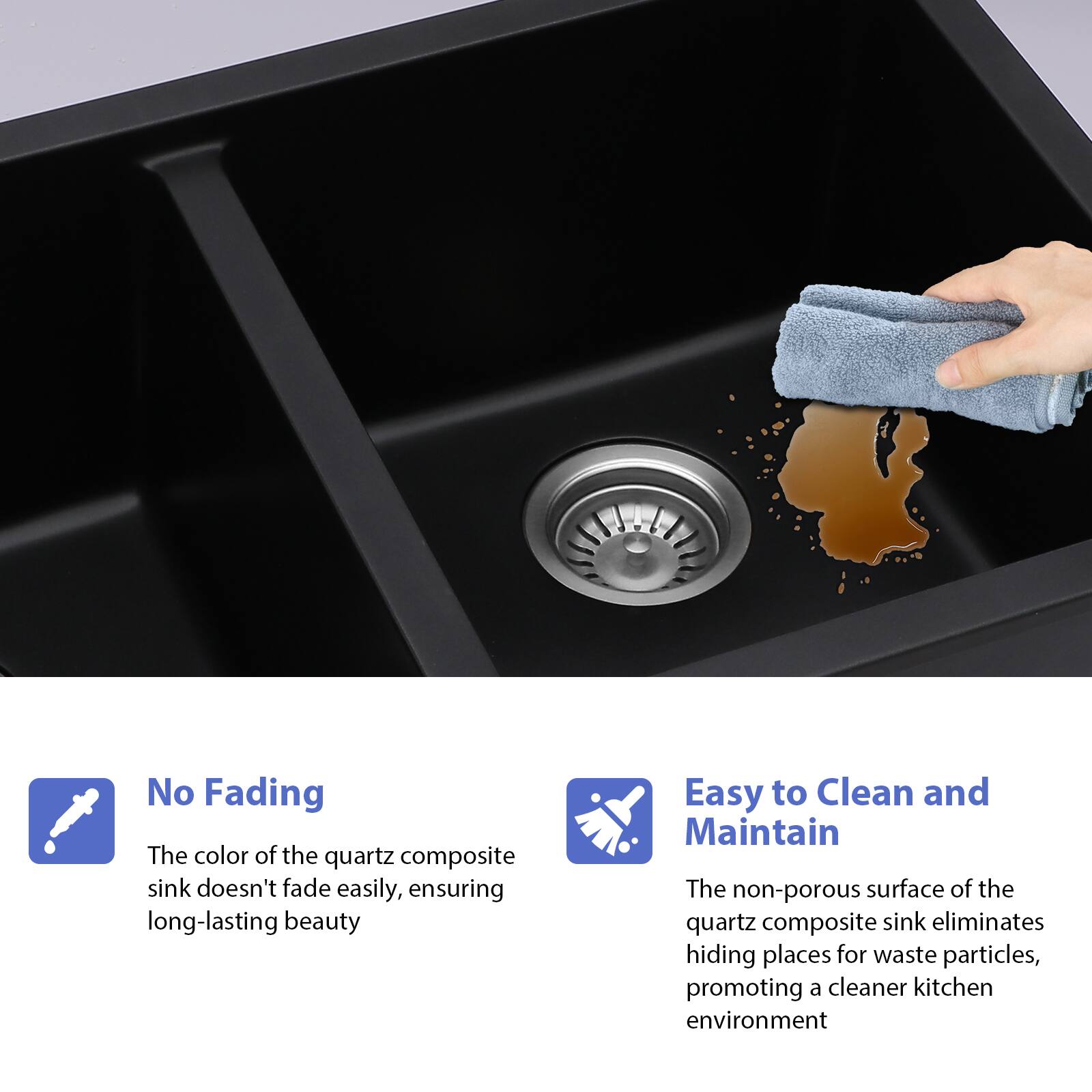 No Fading

The color of the quartz composite sink doesn't fade easily, ensuring long-lasting beauty

Easy to Clean and Maintain

The non-porous surface of the quartz composite sink eliminates hiding places for waste particles, promoting a cleaner kitchen environment