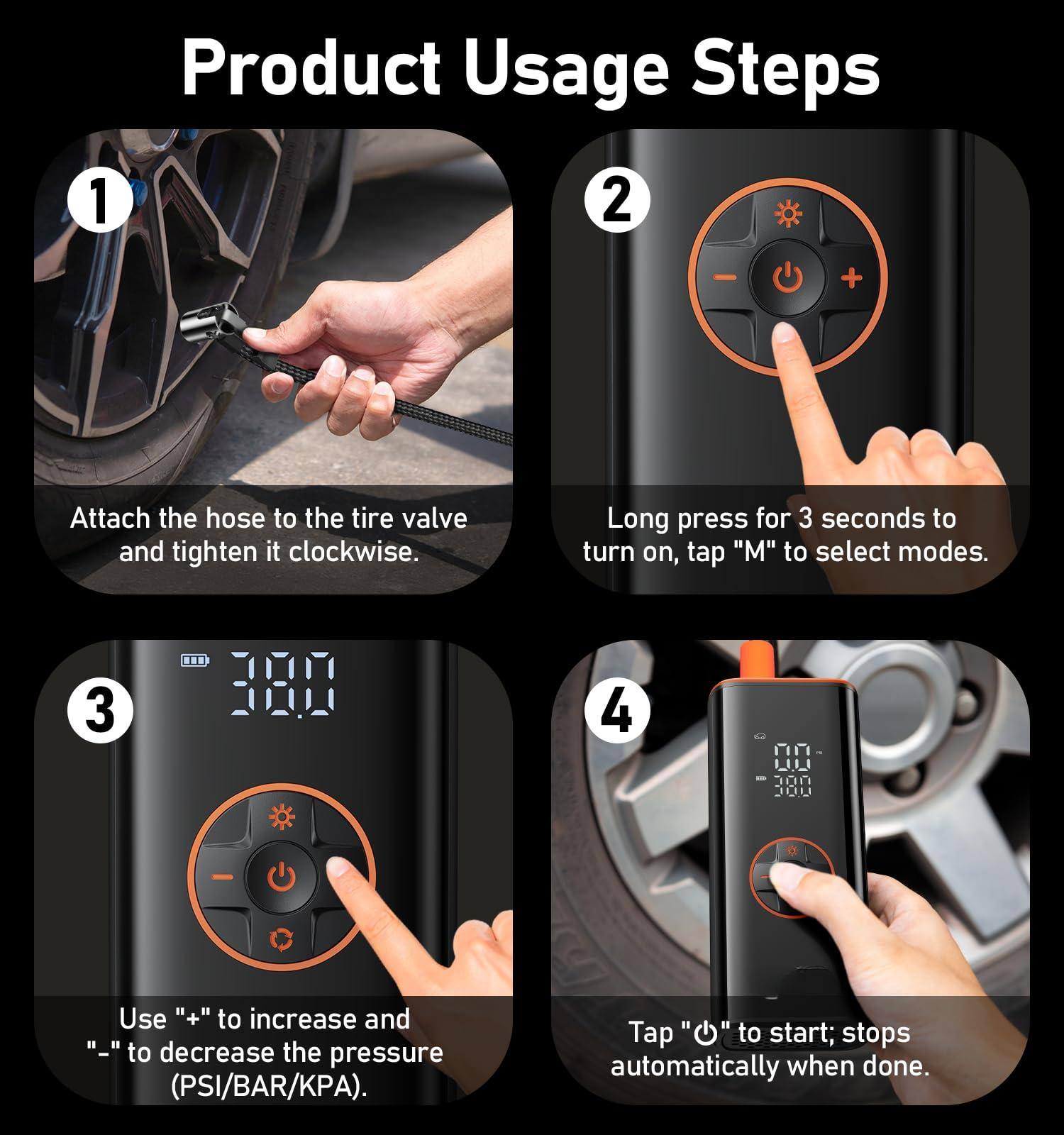 Product Usage Steps

1

Attach the hose to the tire valve and tighten it clockwise.

2

Long press for 3 seconds to turn on, tap "M" to select modes.

3

38.0

Use "+" to increase and "-" to decrease the pressure (PSI/BAR/KPA).

4

0.0 PSI
38.0

Tap "⏻" to start; stops automatically when done.