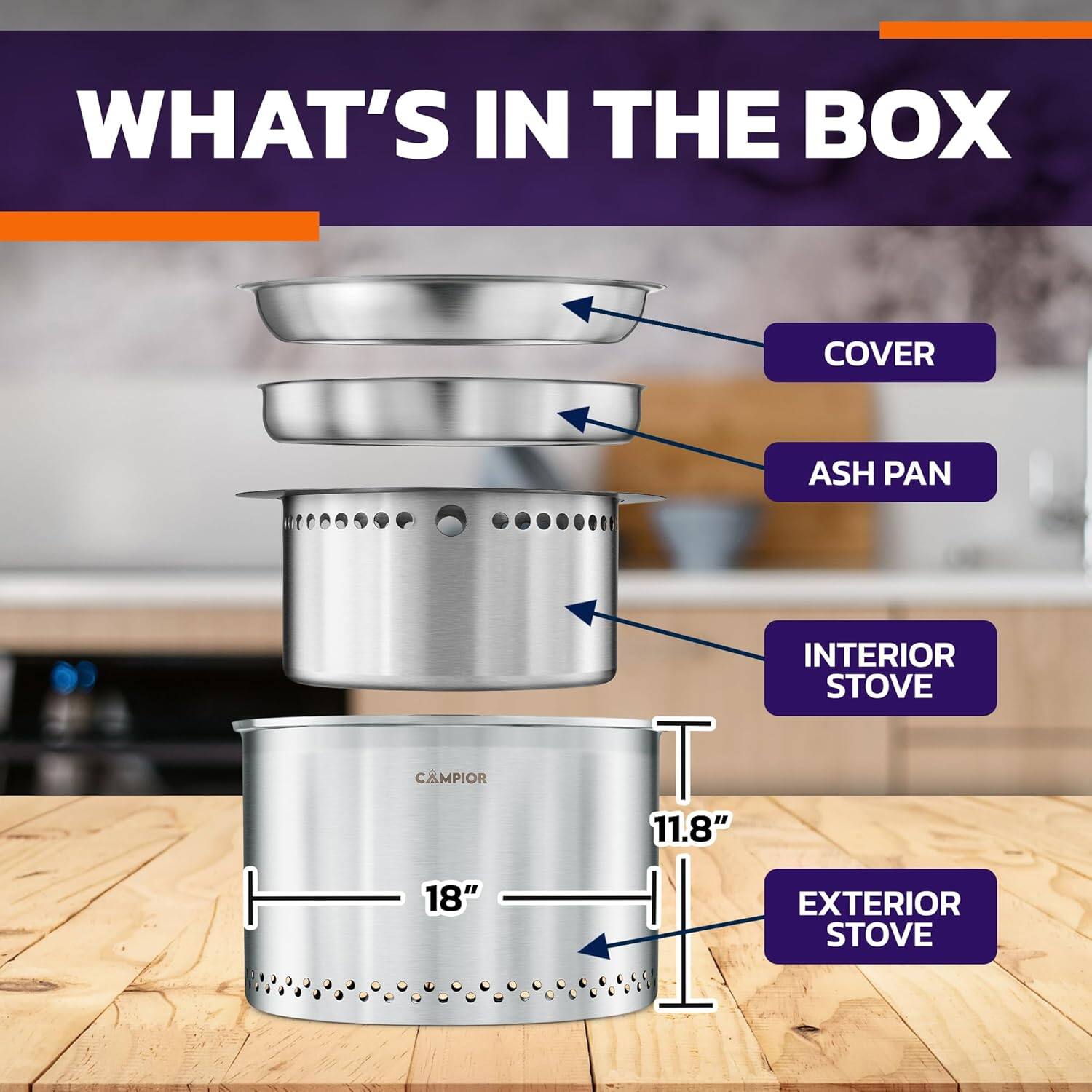 WHAT'S IN THE BOX

COVER

ASH PAN

INTERIOR STOVE

CAMPIOR

11.8"

18"

EXTERIOR STOVE