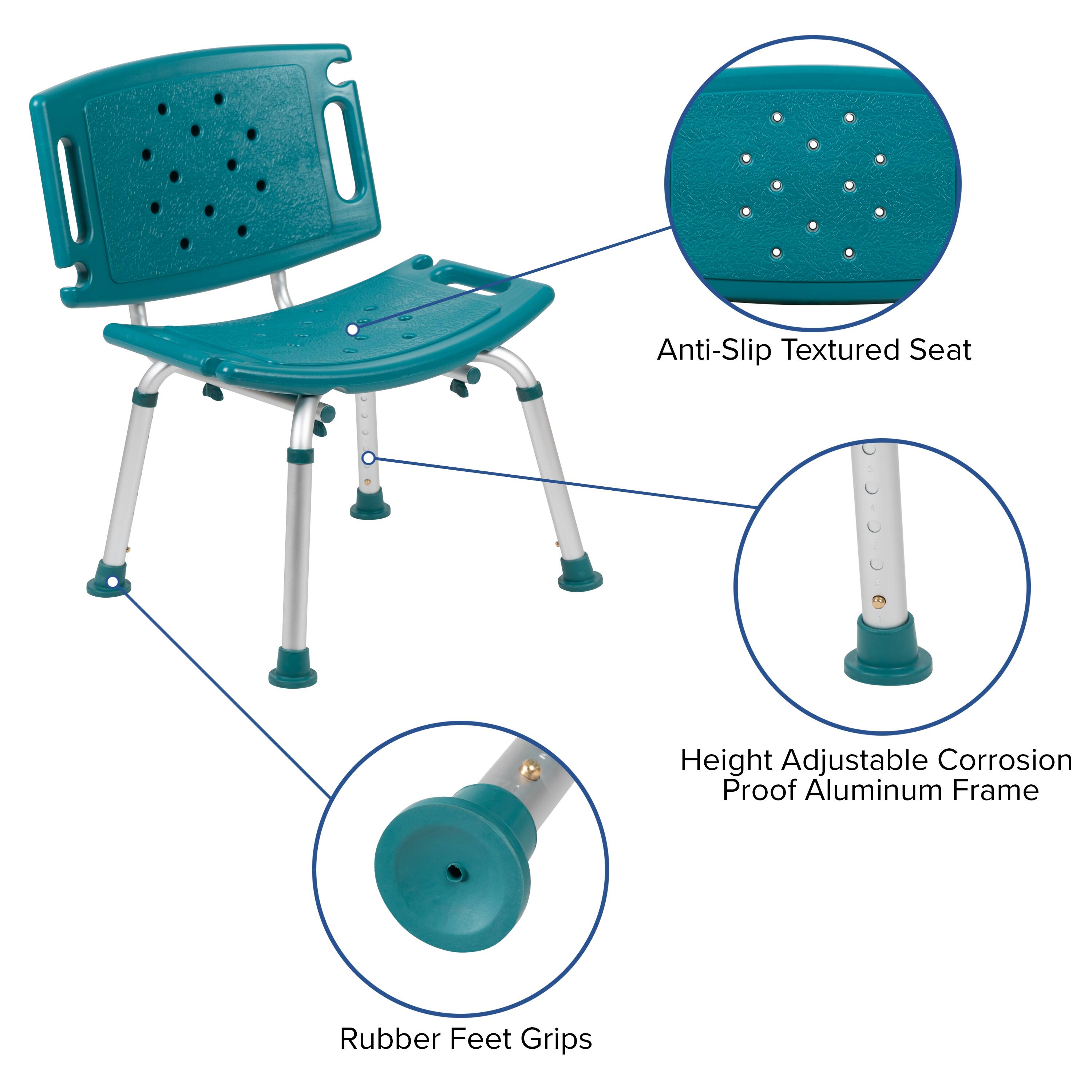 Anti-Slip Textured Seat

Height Adjustable Corrosion Proof Aluminum Frame

Rubber Feet Grips