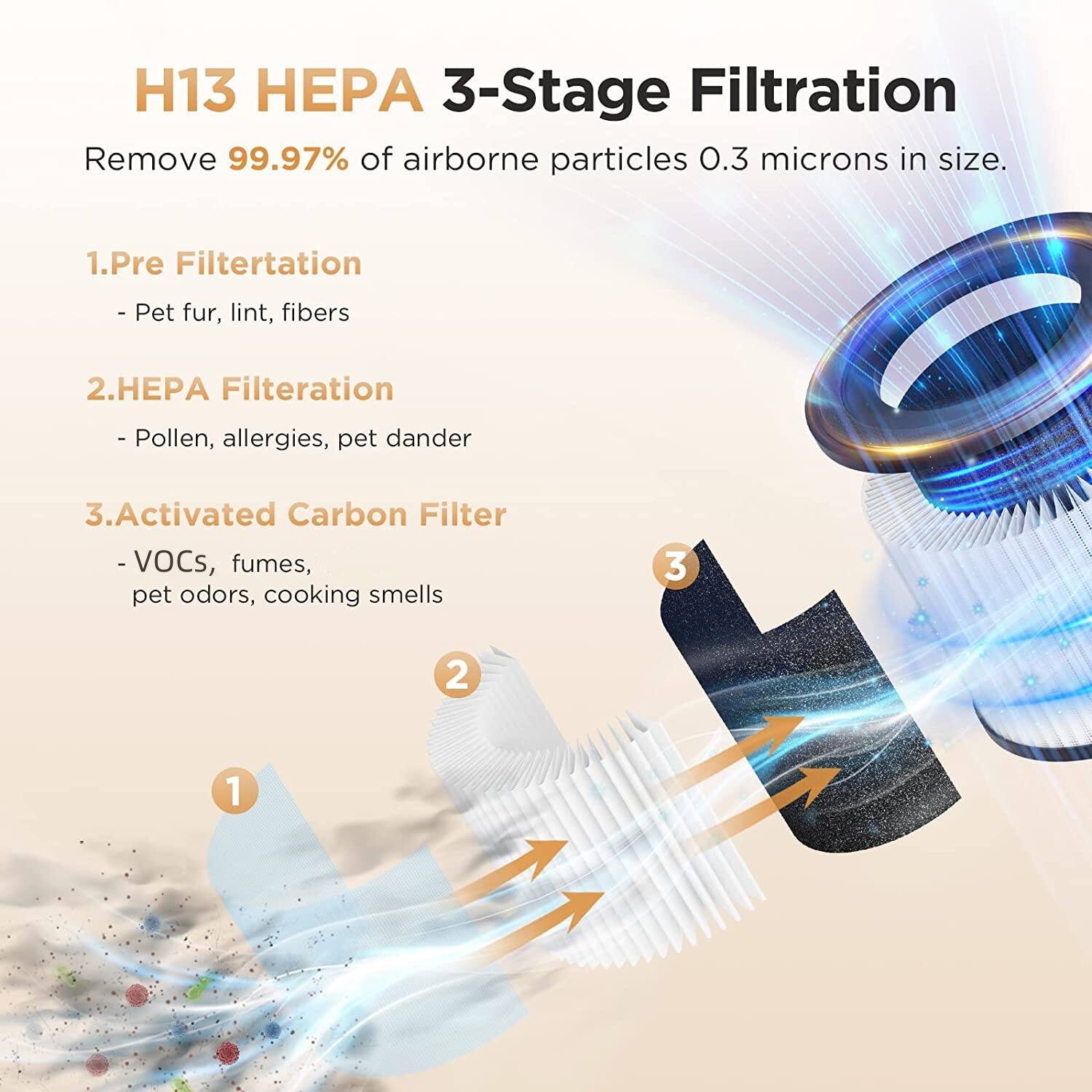 H13 HEPA 3-Stage Filtration

Remove 99.97% of airborne particles 0.3 microns in size.

1.Pre Filtertation

- Pet fur, lint, fibers

2.HEPA Filteration

- Pollen, allergies, pet dander

3.Activated Carbon Filter

- VOCs, fumes, pet odors, cooking smells

3

2

1