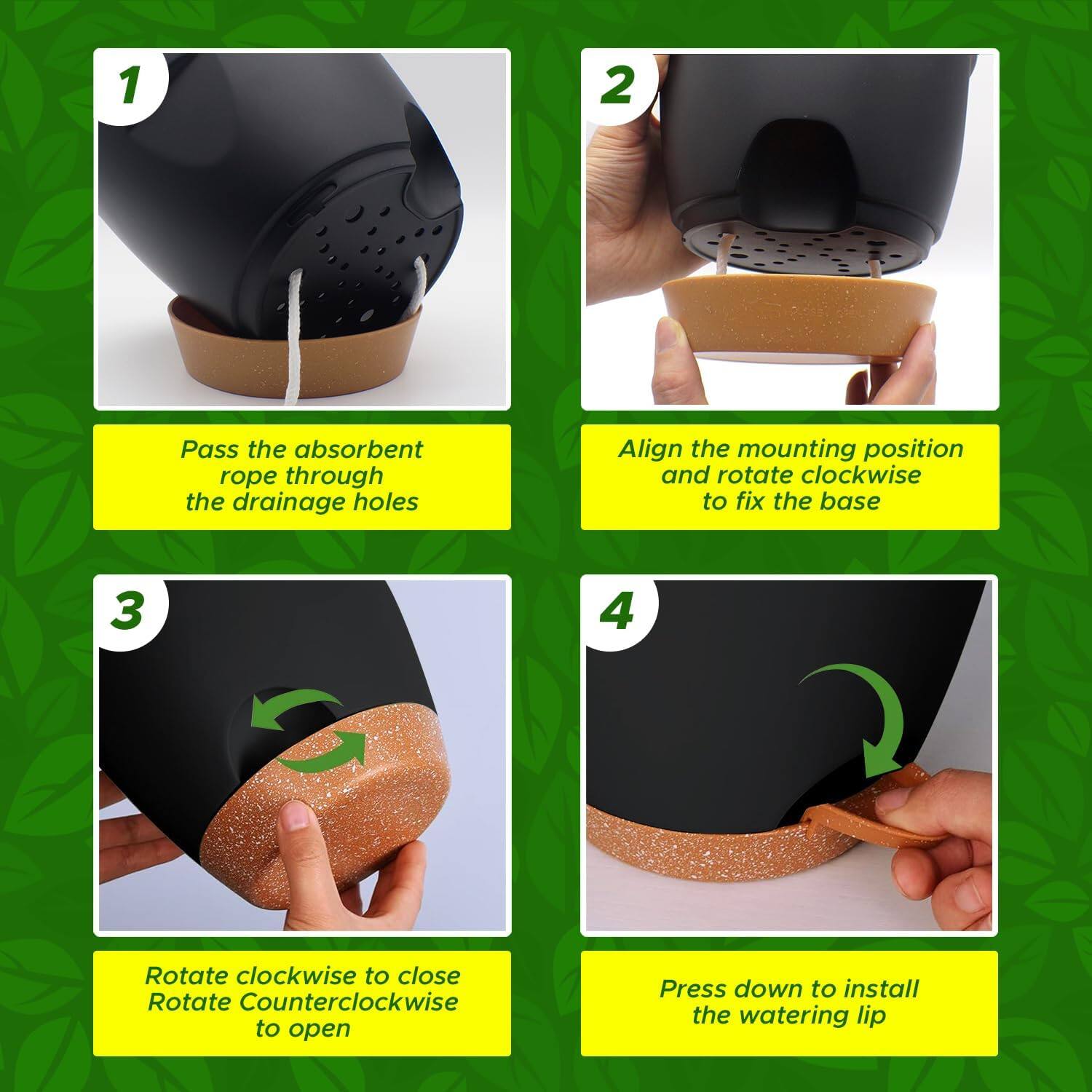 1

Pass the absorbent rope through the drainage holes

2

Align the mounting position and rotate clockwise to fix the base

3

Rotate clockwise to close Rotate Counterclockwise to open

4

Press down to install the watering lip