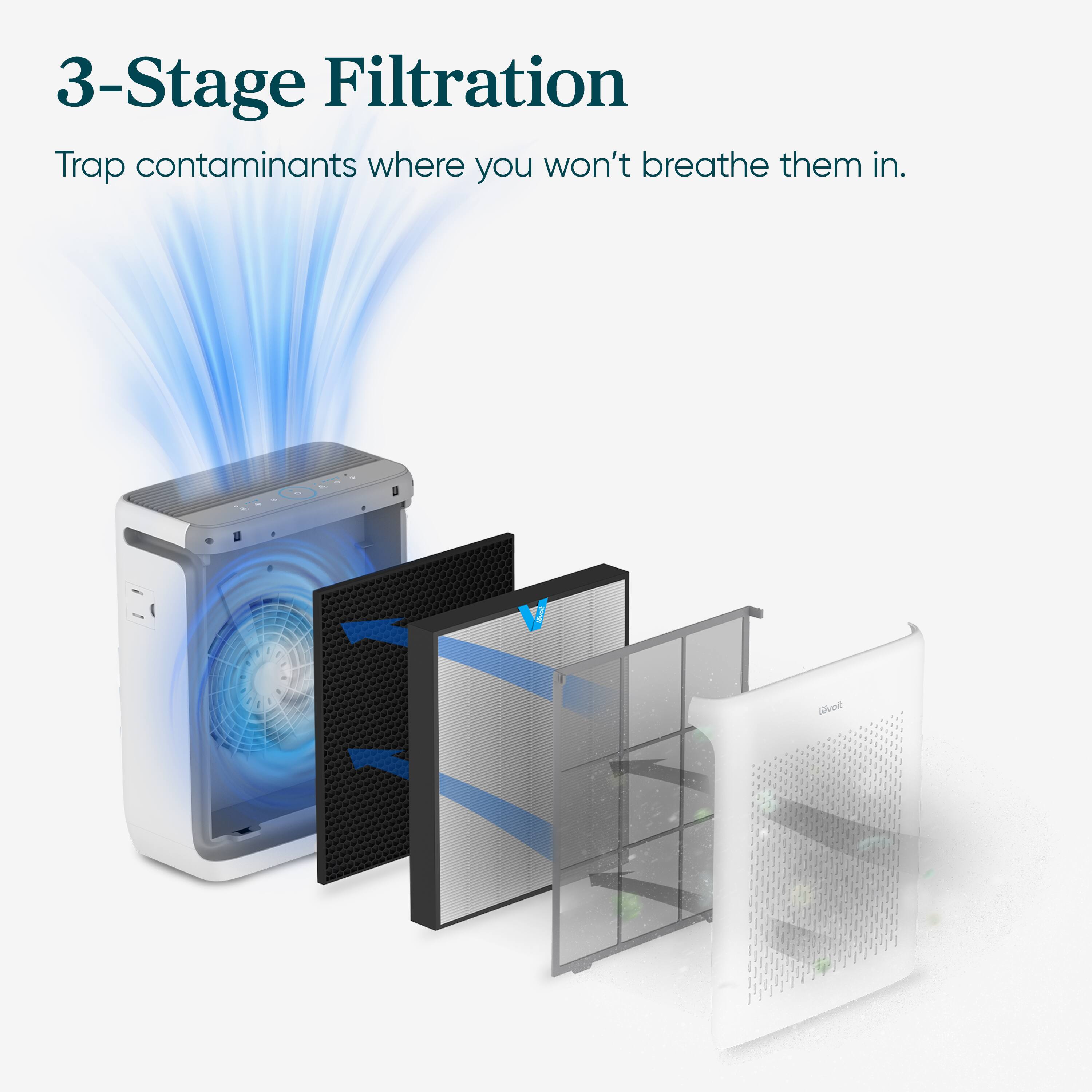 3-Stage Filtration

Trap contaminants where you won't breathe them in.

levoit

levoit