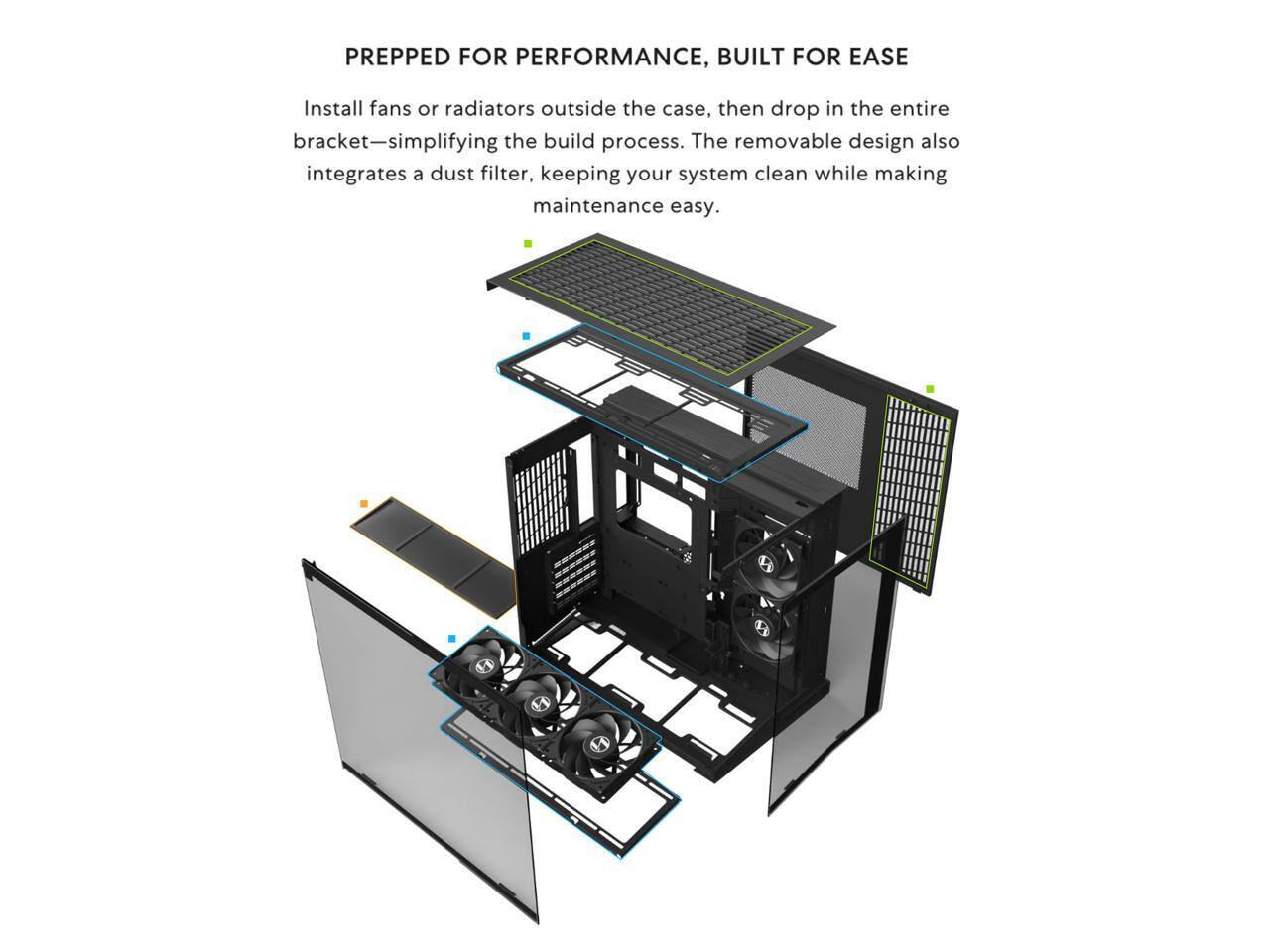 PREPPED FOR PERFORMANCE, BUILT FOR EASE

Install fans or radiators outside the case, then drop in the entire bracket—simplifying the build process. The removable design also integrates a dust filter, keeping your system clean while making maintenance easy.