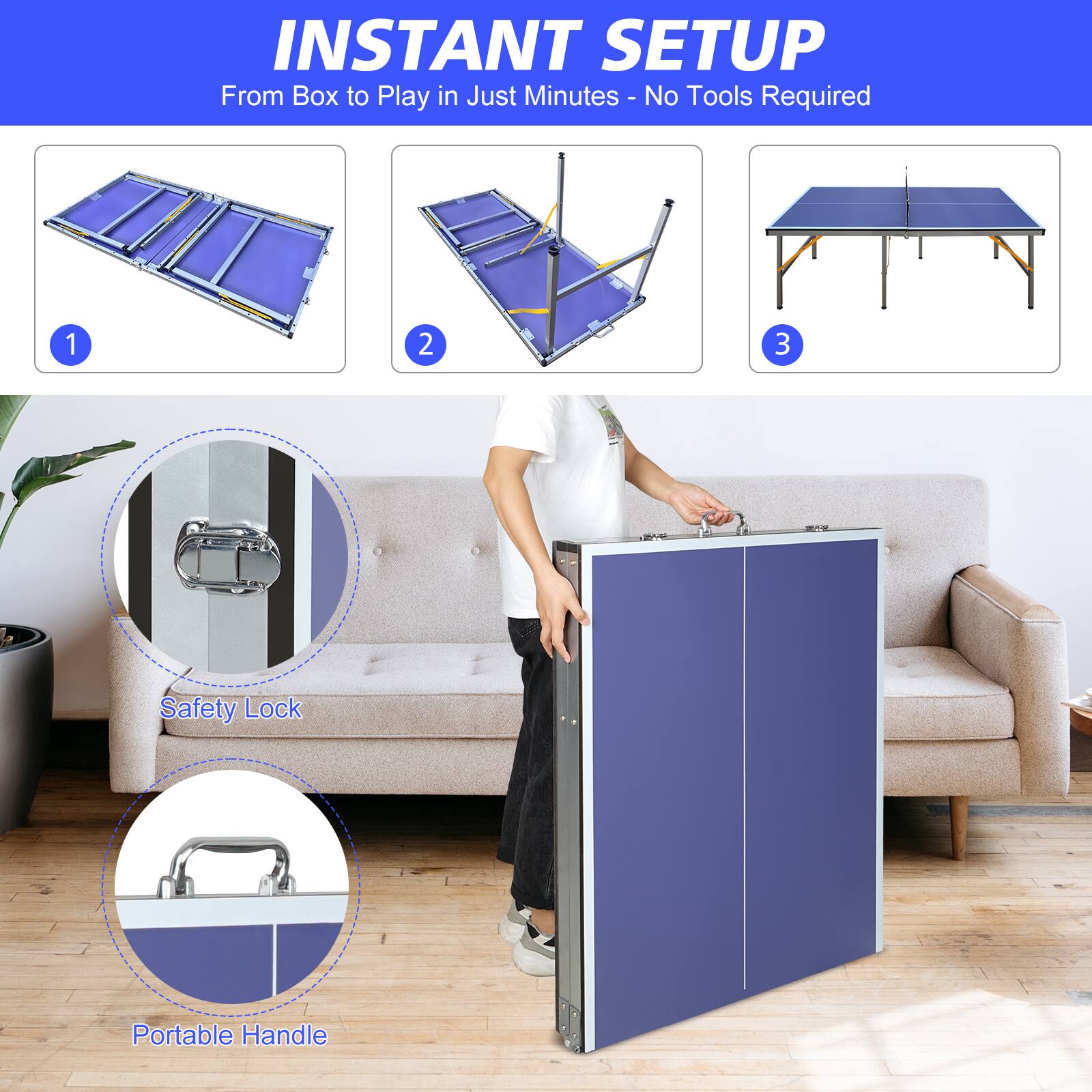 INSTANT SETUP

From Box to Play in Just Minutes - No Tools Required

1

2

3

Safety Lock

Portable Handle