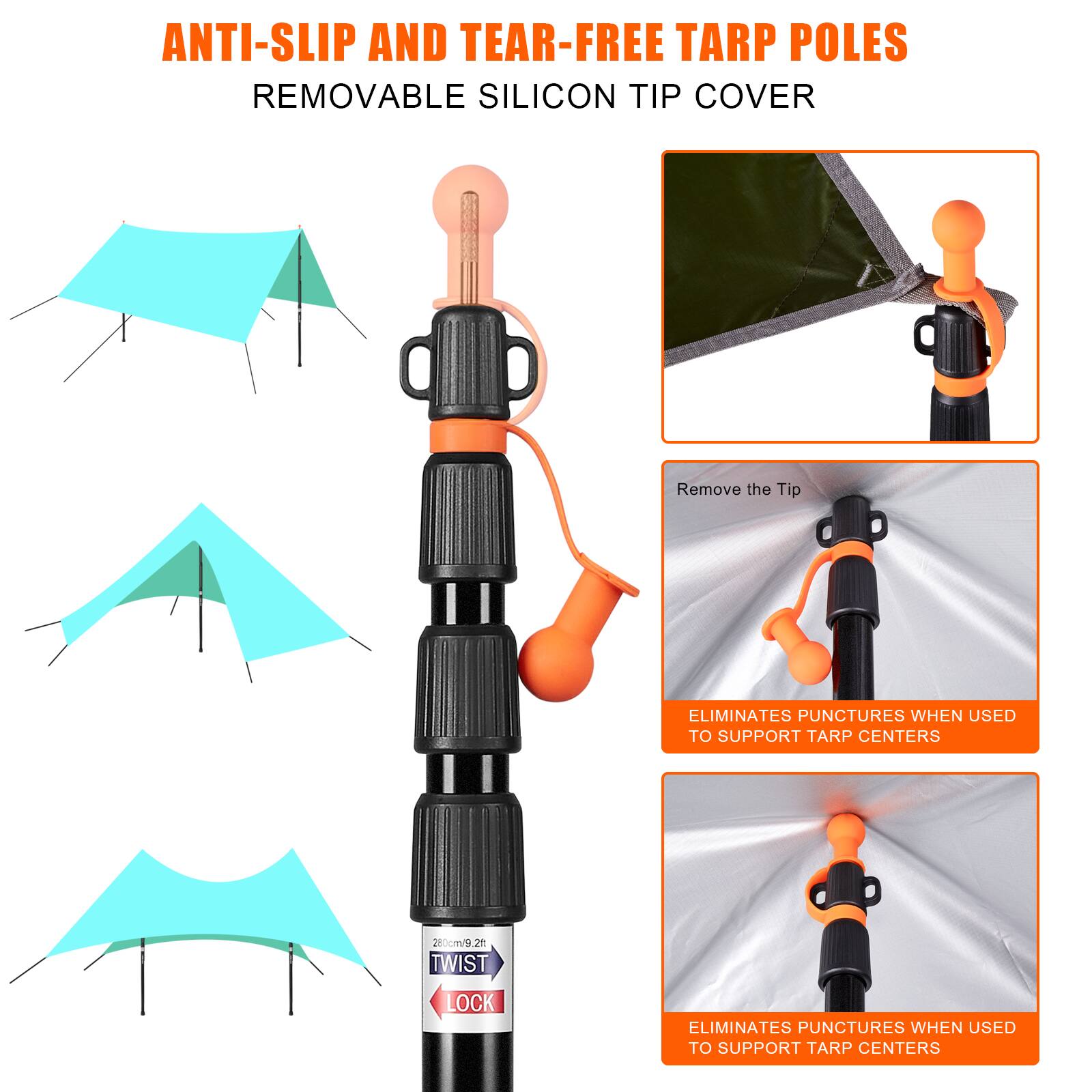 ANTI-SLIP AND TEAR-FREE TARP POLES

REMOVABLE SILICON TIP COVER

280cm/9.2ft

TWIST

LOCK

Remove the Tip

ELIMINATES PUNCTURES WHEN USED TO SUPPORT TARP CENTERS

ELIMINATES PUNCTURES WHEN USED TO SUPPORT TARP CENTERS