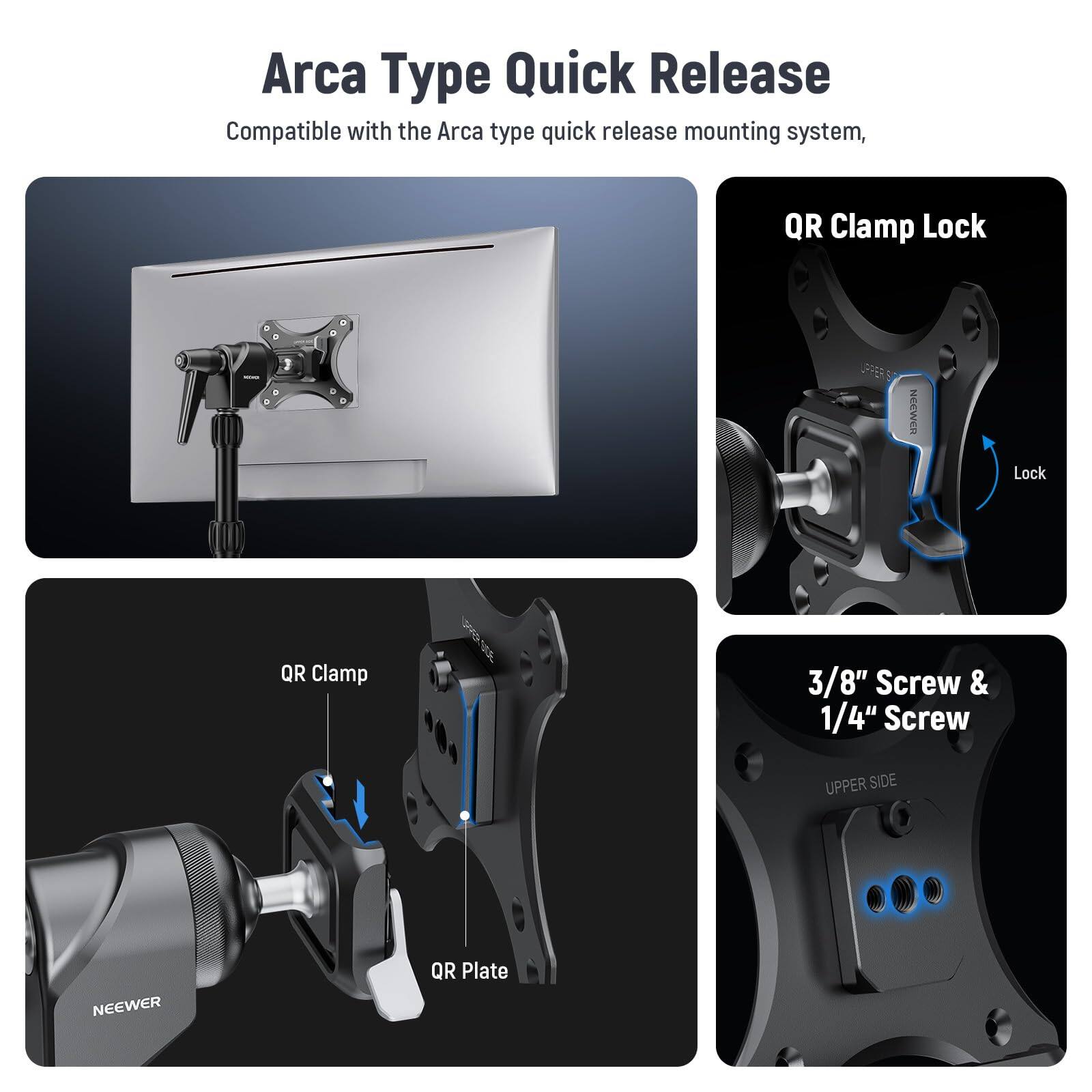 Arca Type Quick Release

Compatible with the Arca type quick release mounting system,

UPPER SIDE

NEEWER

QR Clamp Lock

UPPER SIDE

NEEWER

Lock

QR Clamp

UPPER SIDE

QR Plate

NEEWER

3/8" Screw &
1/4" Screw

UPPER SIDE