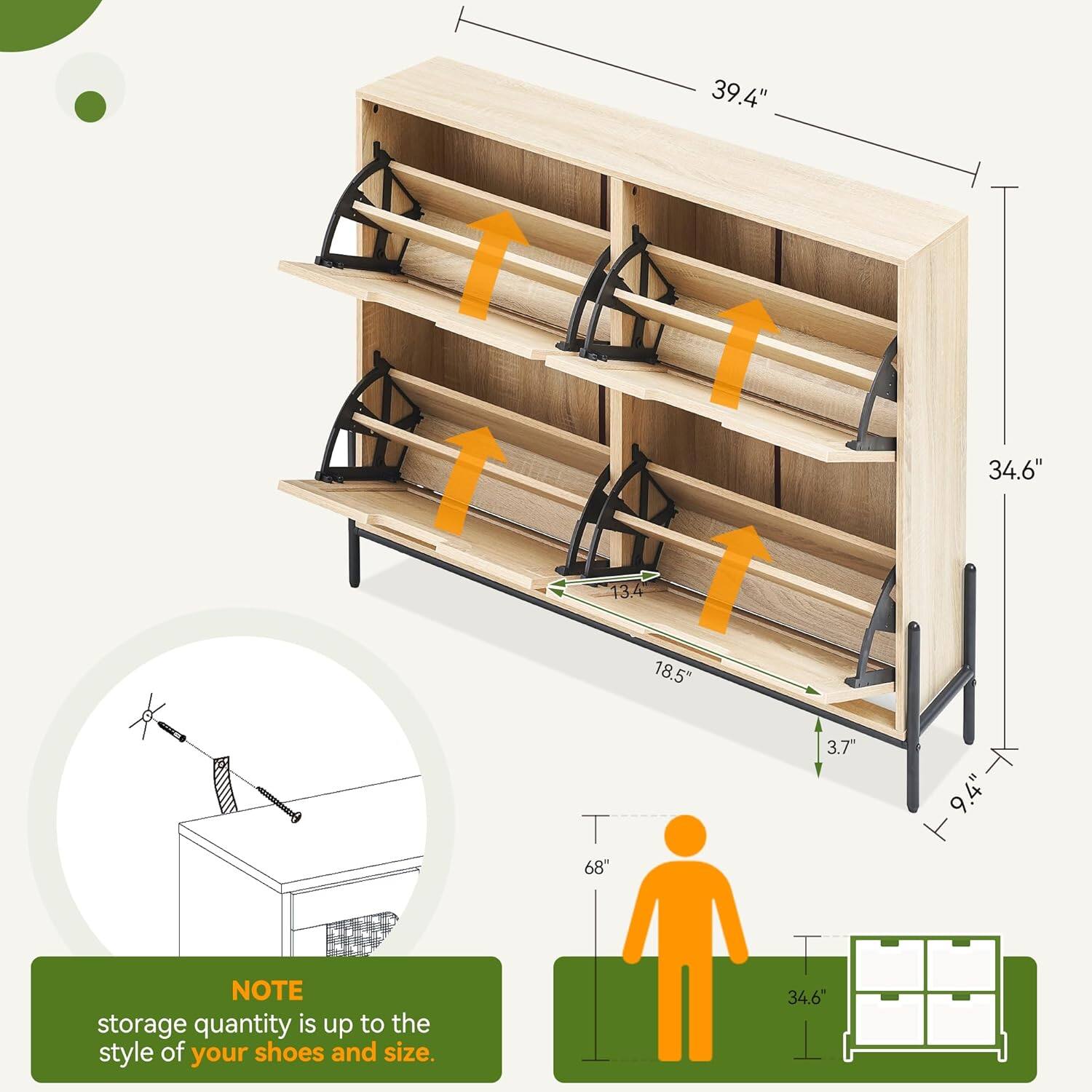 39.4"

34.6"

13.4"

18.5"

3.7"

9.4"

68"

34.6"

NOTE
storage quantity is up to the style of your shoes and size.