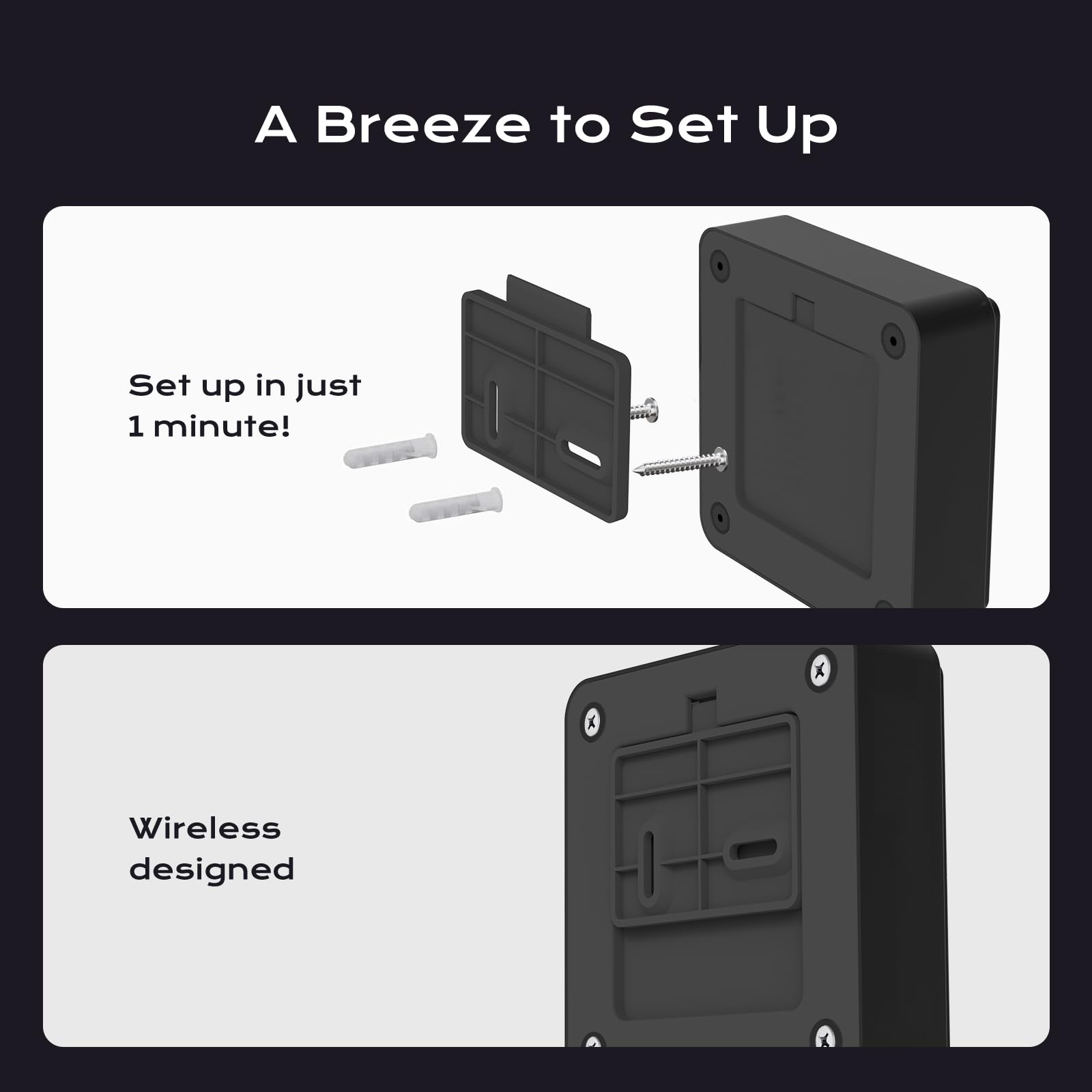 A Breeze to Set Up

Set up in just 1 minute!

Wireless designed