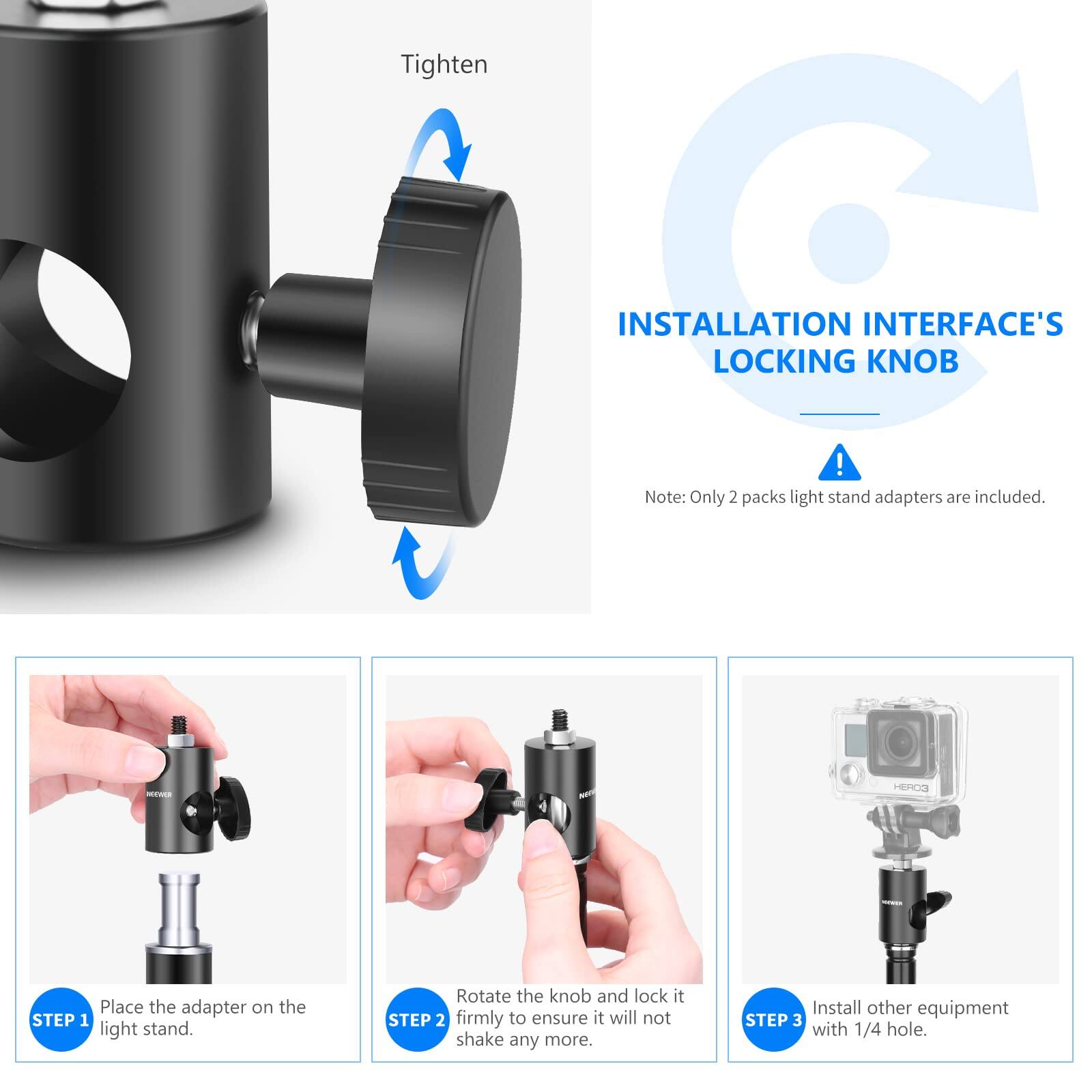 Tighten

INSTALLATION INTERFACE'S LOCKING KNOB

Note: Only 2 packs light stand adapters are included.

NEEWER

STEP 1 Place the adapter on the light stand.

NEEWER

STEP 2 Rotate the knob and lock it firmly to ensure it will not shake any more.

HERO3

NEEWER

STEP 3 Install other equipment with 1/4 hole.