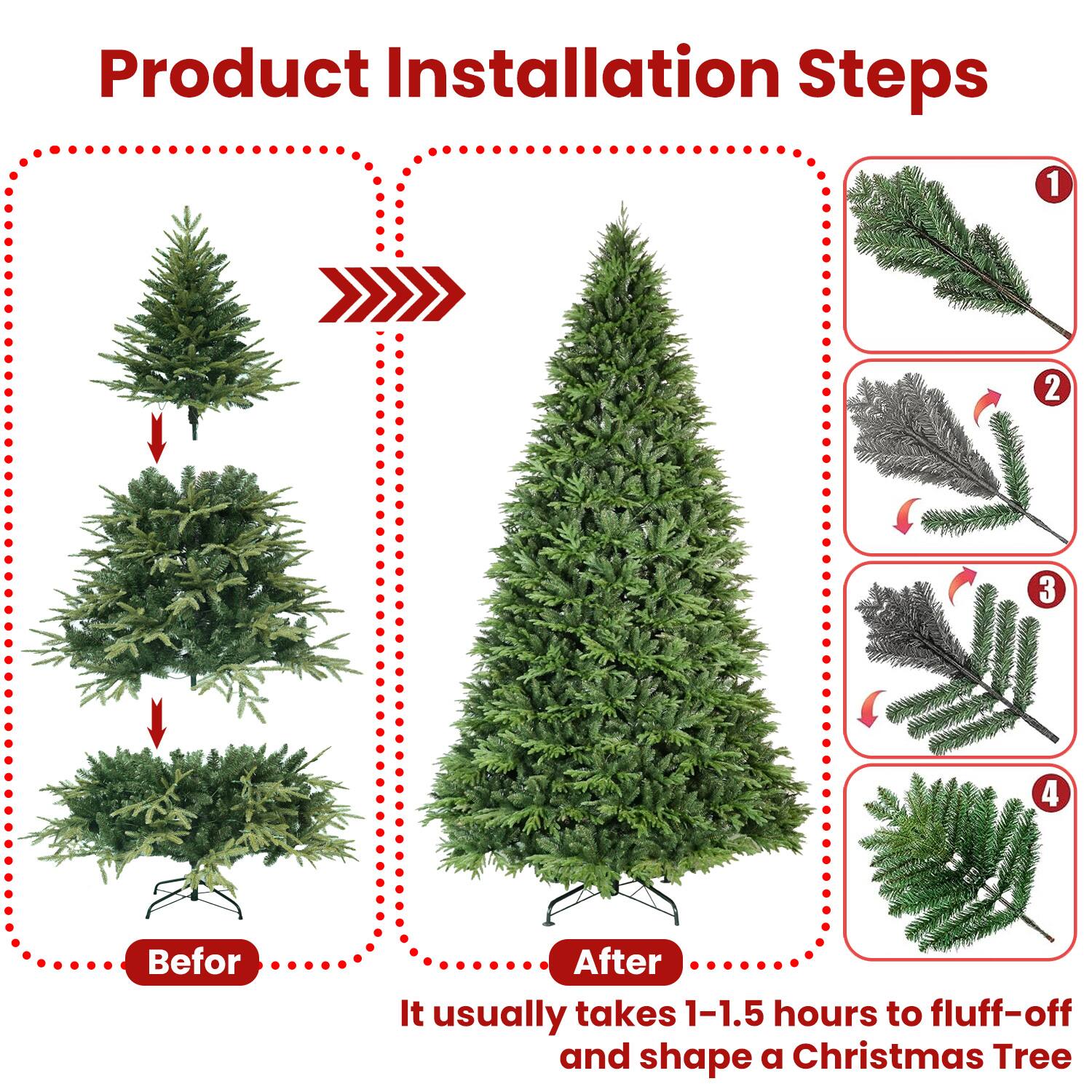 Product Installation Steps

1

2

3

4

Befor

After

It usually takes 1-1.5 hours to fluff-off and shape a Christmas Tree