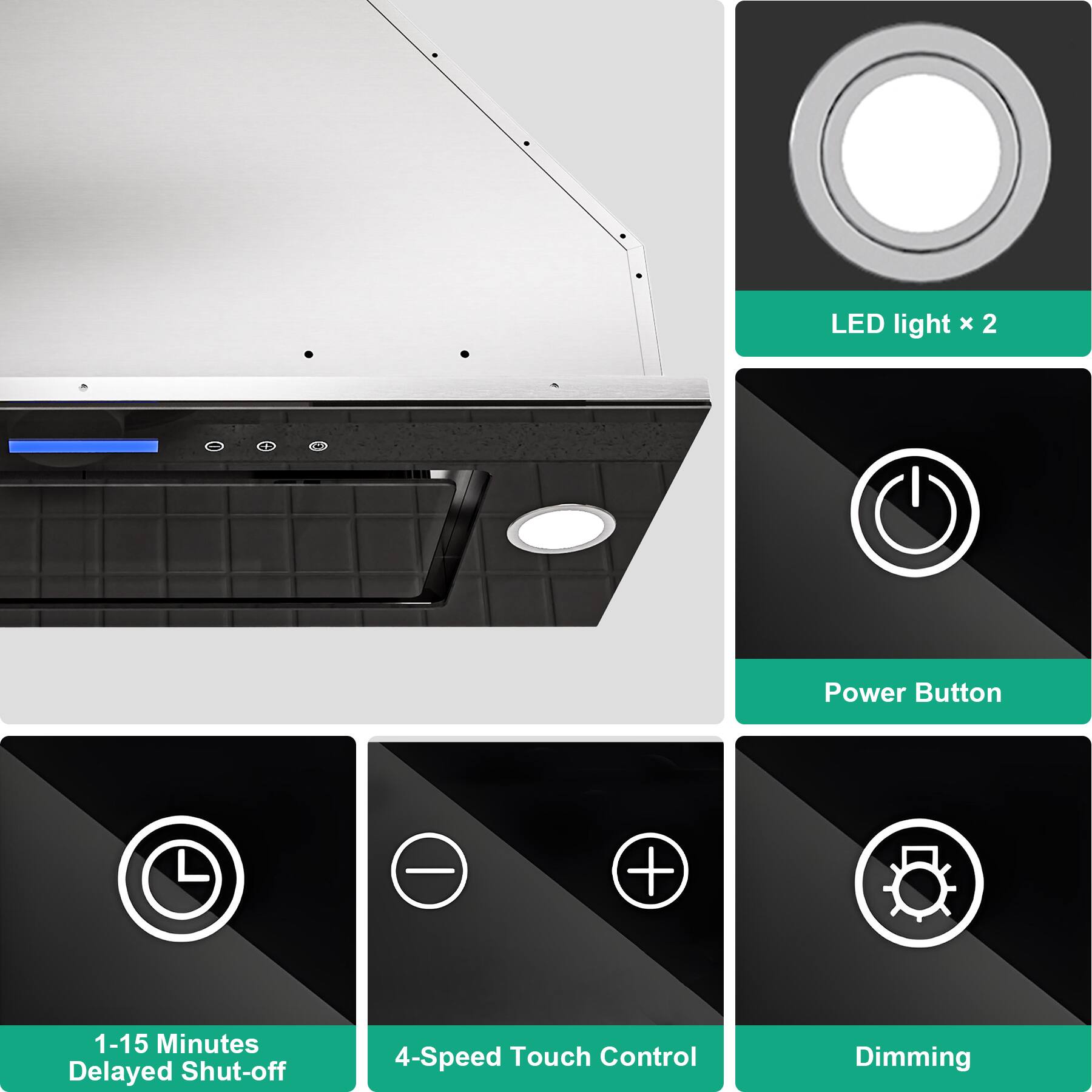 LED light × 2

Power Button

1-15 Minutes
Delayed Shut-off

4-Speed Touch Control

Dimming