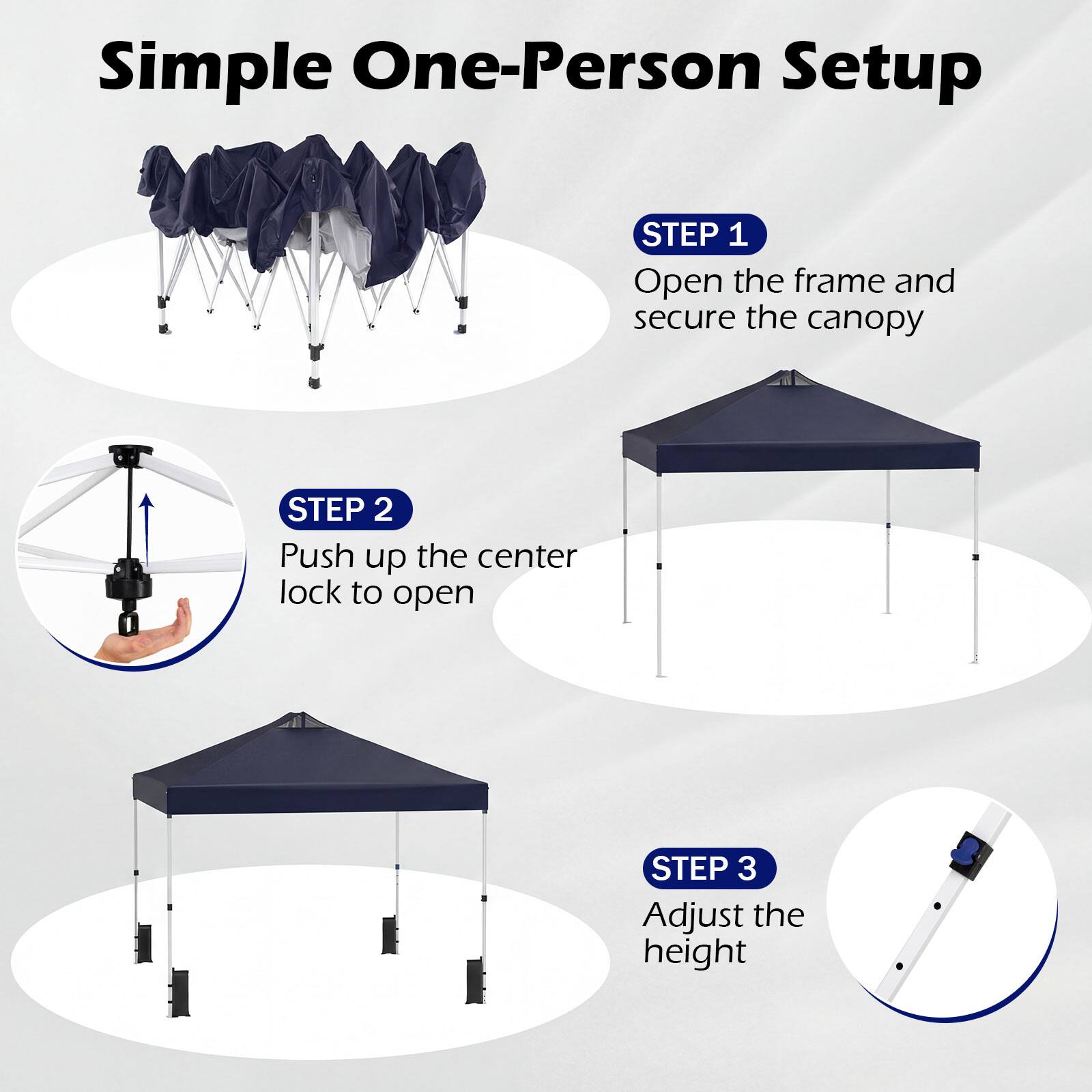 Simple One-Person Setup

STEP 1
Open the frame and secure the canopy

STEP 2
Push up the center lock to open

STEP 3
Adjust the height