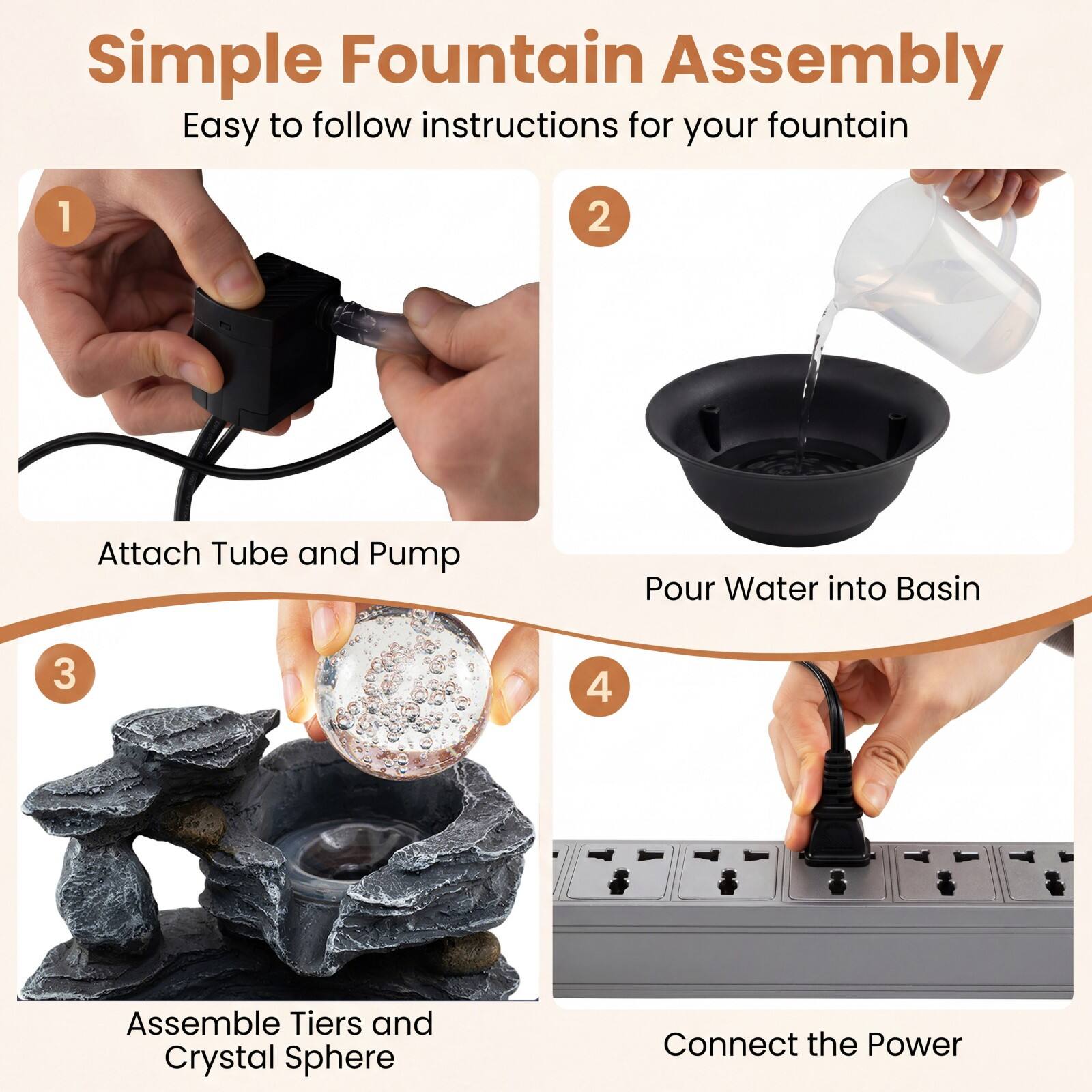 Simple Fountain Assembly

Easy to follow instructions for your fountain

1

Attach Tube and Pump

2

Pour Water into Basin

3

Assemble Tiers and Crystal Sphere

4

Connect the Power