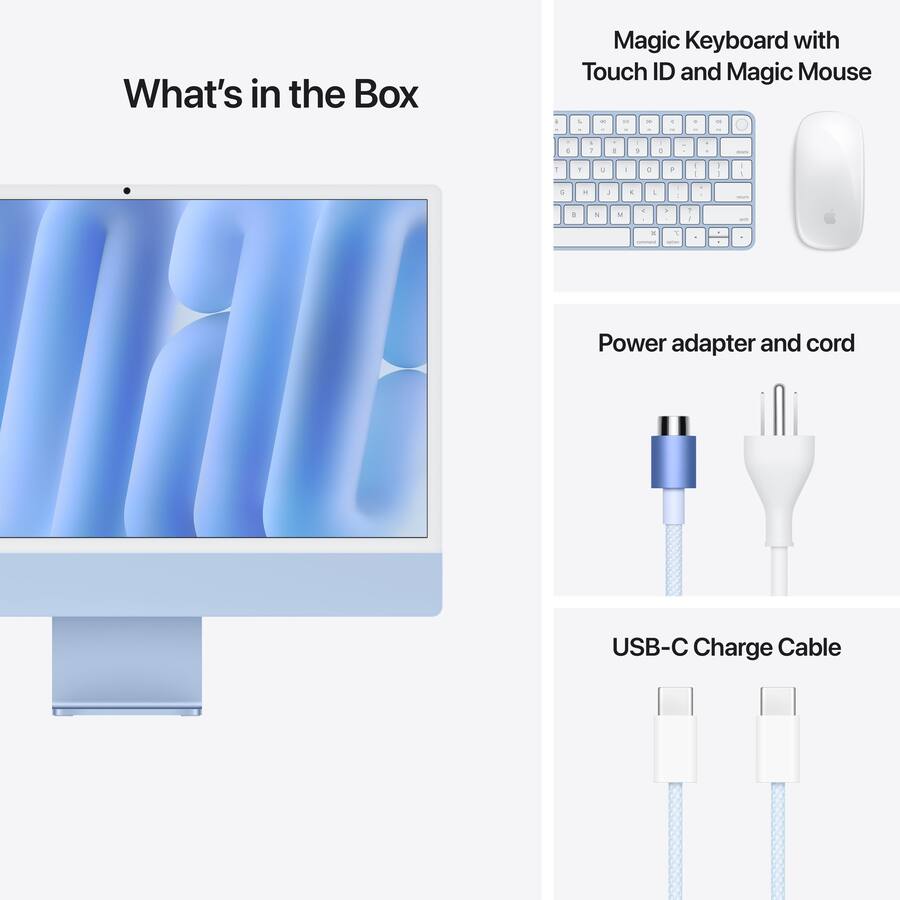 What's in the Box

Magic Keyboard with Touch ID and Magic Mouse

Power adapter and cord

USB-C Charge Cable