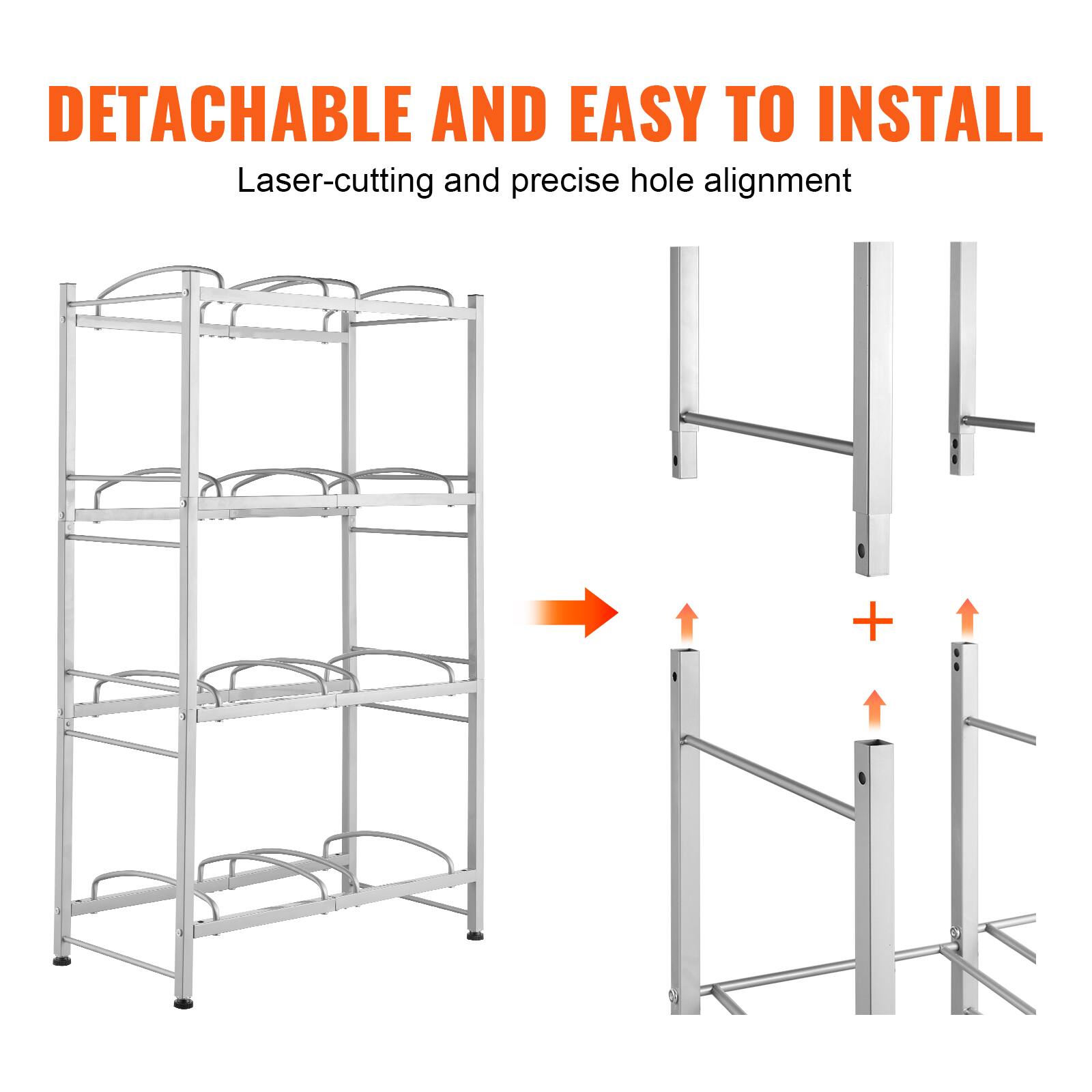 DETACHABLE AND EASY TO INSTALL

Laser-cutting and precise hole alignment

+