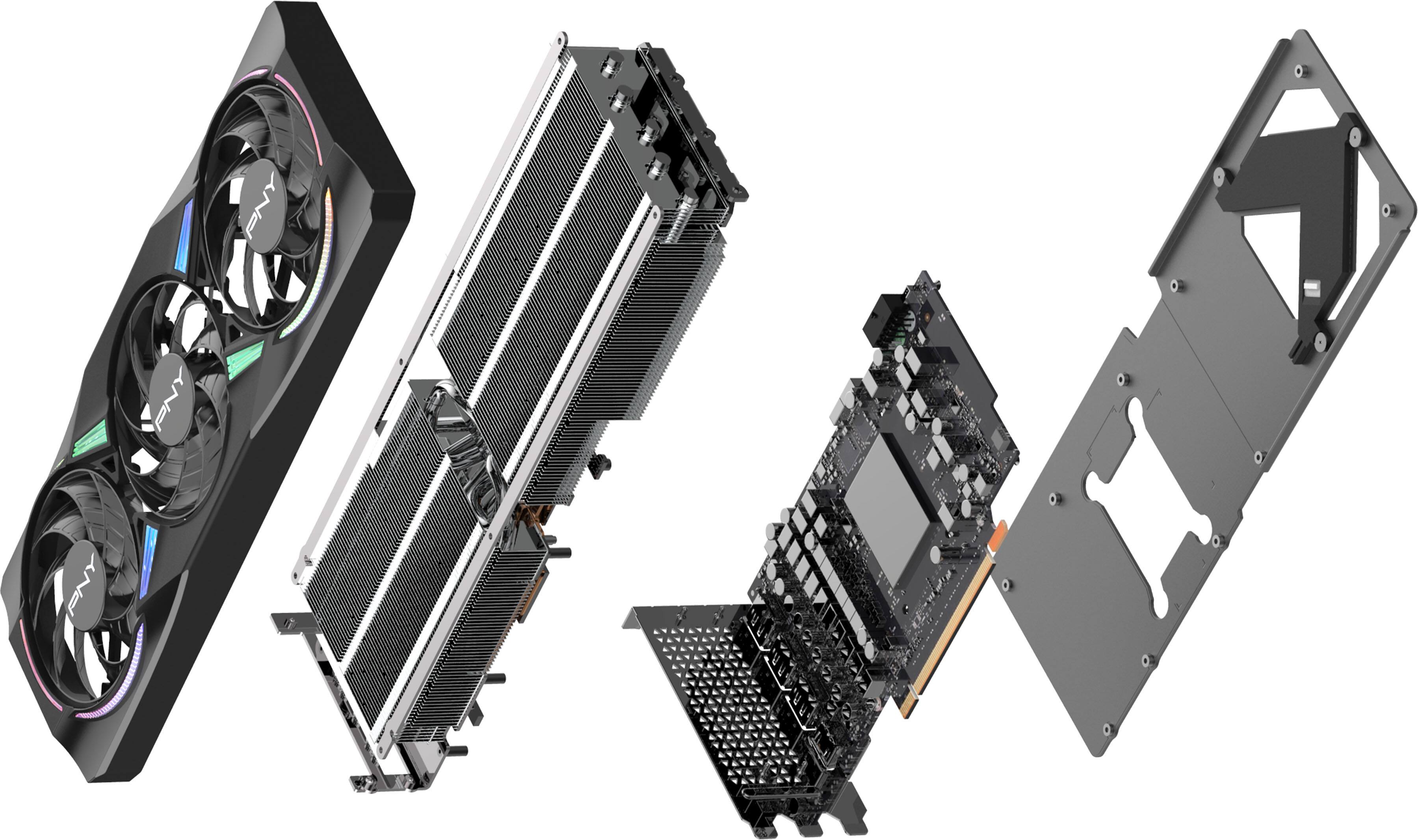 PNY
PNY
PNY