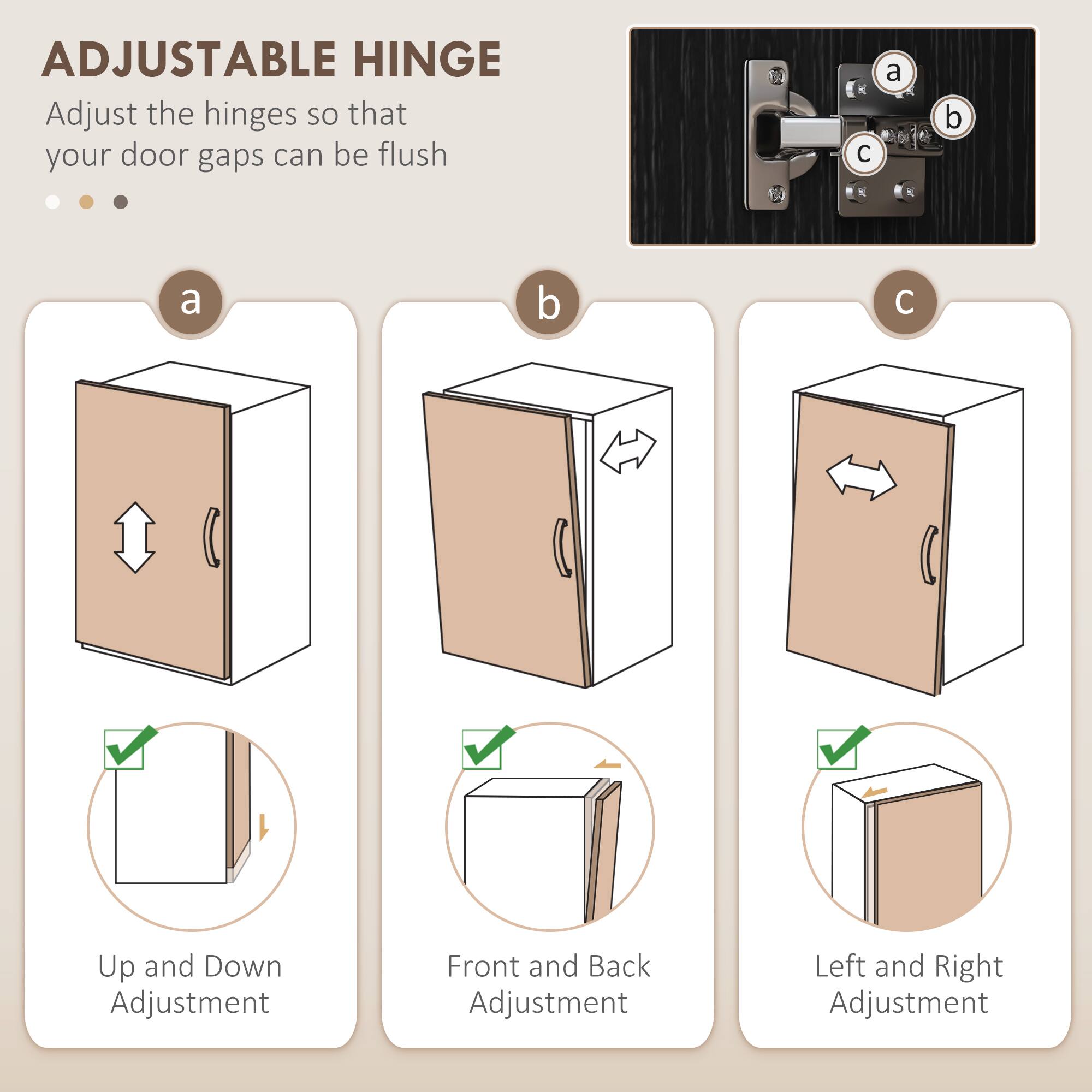 ADJUSTABLE HINGE

Adjust the hinges so that your door gaps can be flush

a

b

c

a

Up and Down Adjustment

b

Front and Back Adjustment

c

Left and Right Adjustment