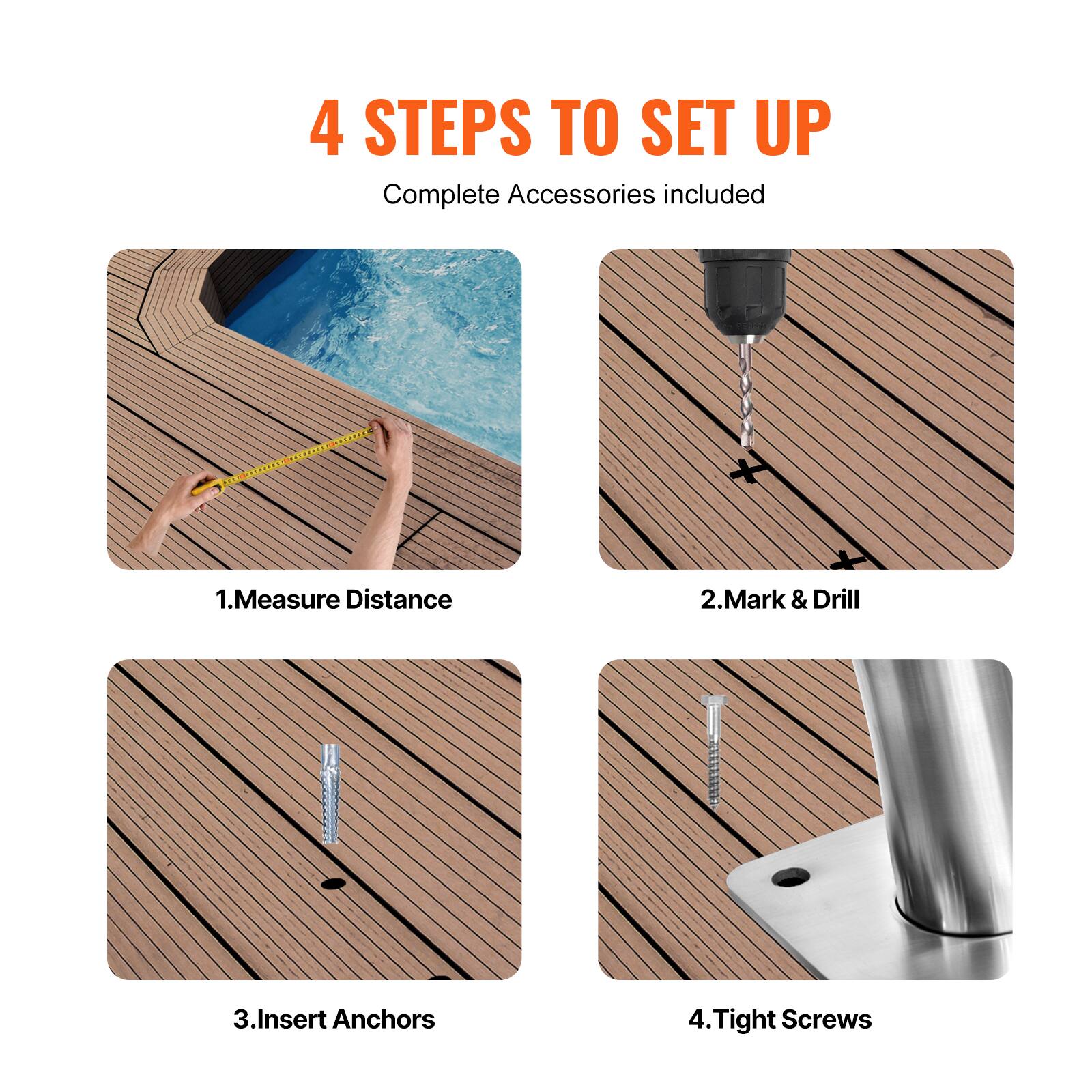 4 STEPS TO SET UP

Complete Accessories included

1.Measure Distance

2.Mark & Drill

3.Insert Anchors

4.Tight Screws