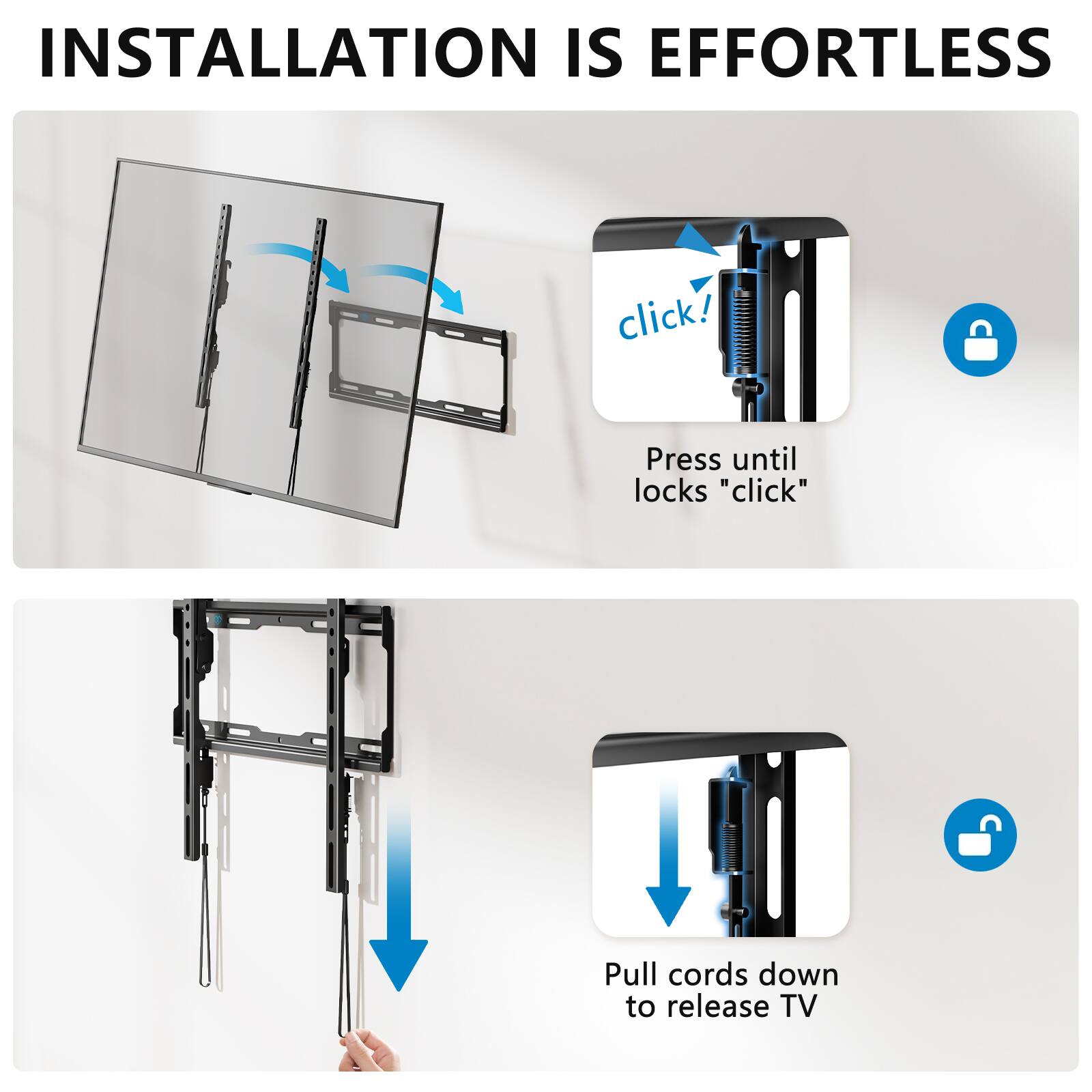 INSTALLATION IS EFFORTLESS

click!

Press until locks "click"

Pull cords down to release TV