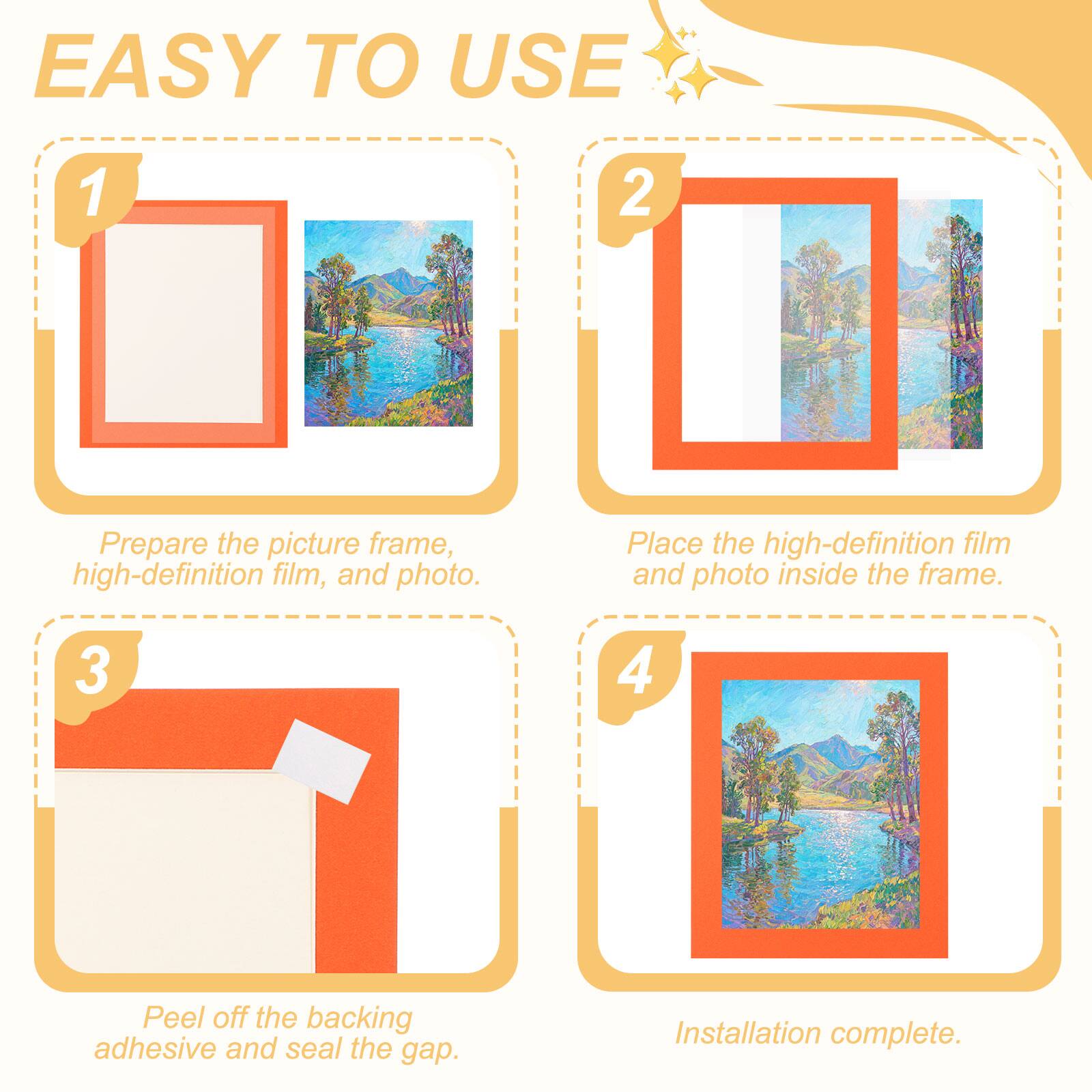 EASY TO USE

1

Prepare the picture frame, high-definition film, and photo.

2

Place the high-definition film and photo inside the frame.

3

Peel off the backing adhesive and seal the gap.

4

Installation complete.