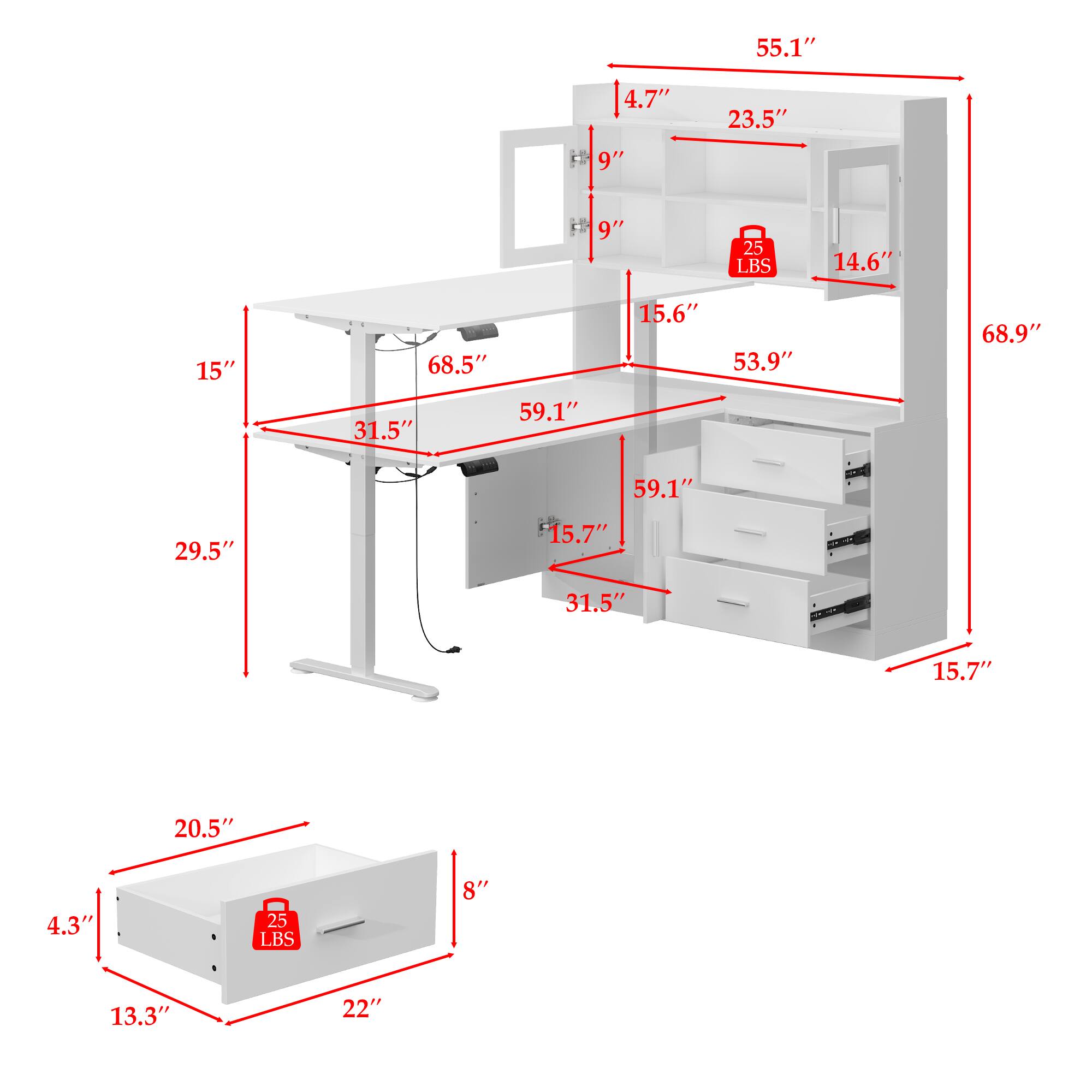 55.1″

4.7″

23.5″

9″

9″

25 LBS

14.6″

15.6″

68.9″

15″

68.5″

53.9″

59.1″

31.5″

59.1″

15.7″

29.5″

31.5″

15.7″

20.5″

8″

4.3″

25 LBS

13.3″

22″