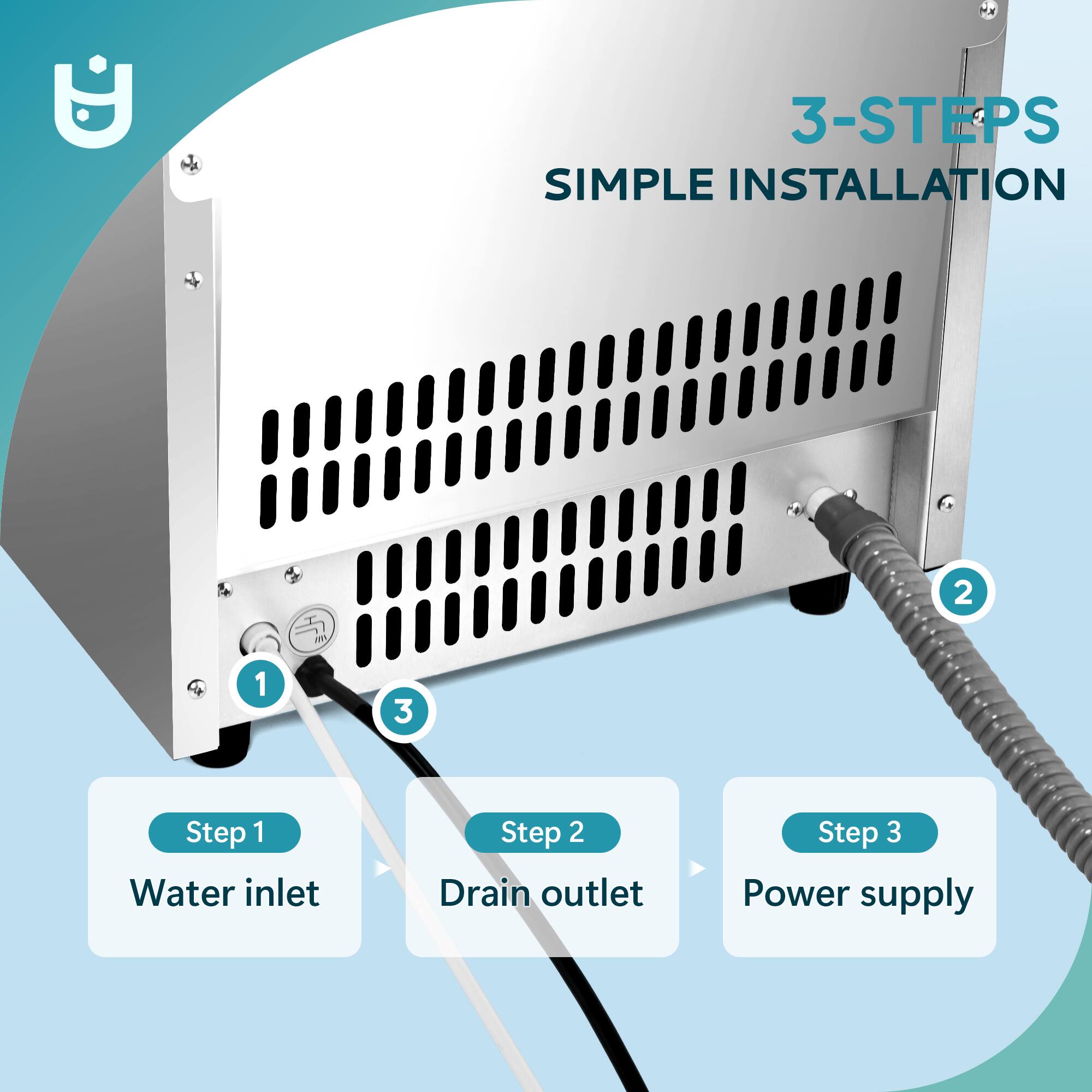 3-STEPS
SIMPLE INSTALLATION

2

1

3

Step 1
Water inlet

Step 2
Drain outlet

Step 3
Power supply