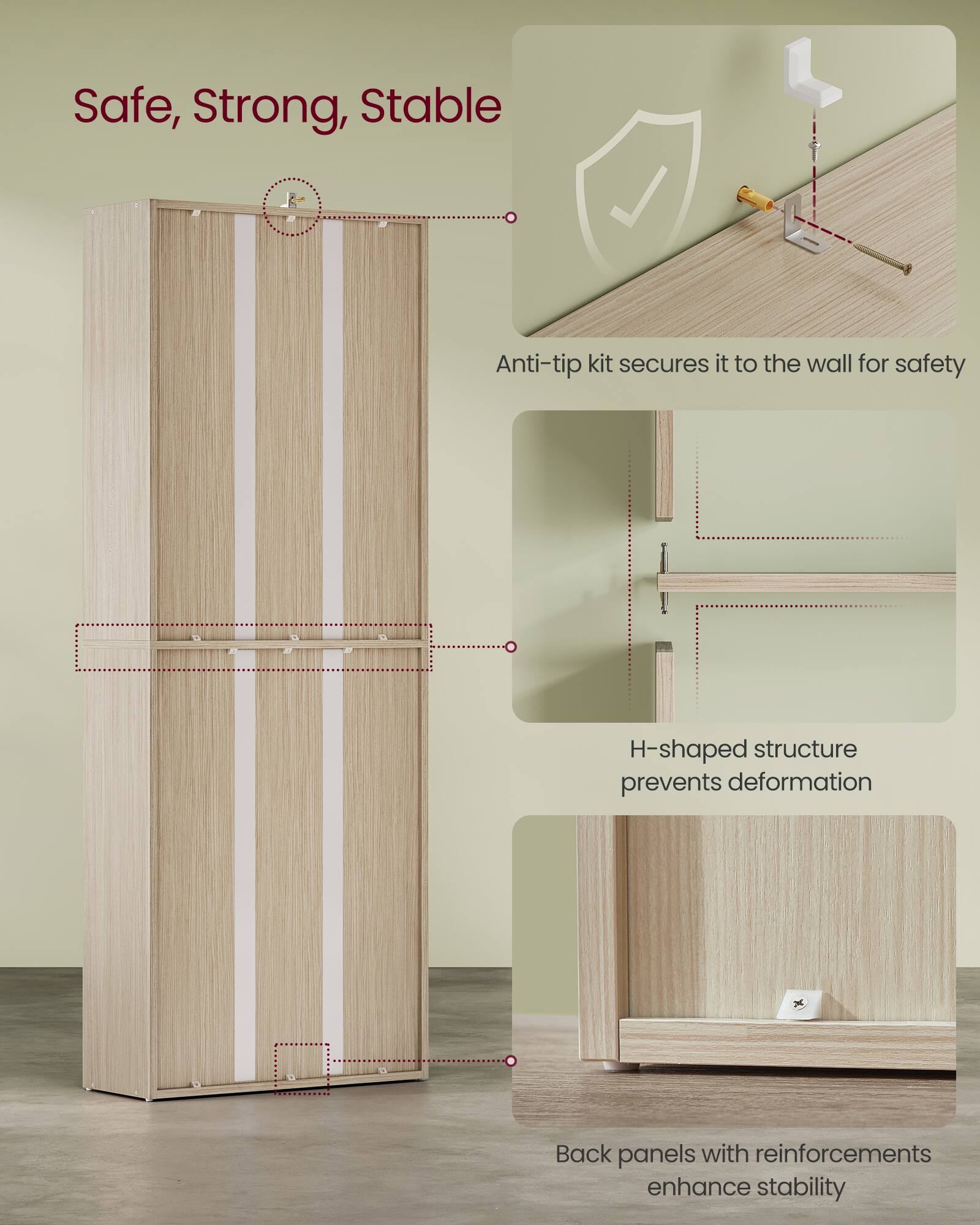 Safe, Strong, Stable

Anti-tip kit secures it to the wall for safety

H-shaped structure prevents deformation

Back panels with reinforcements enhance stability