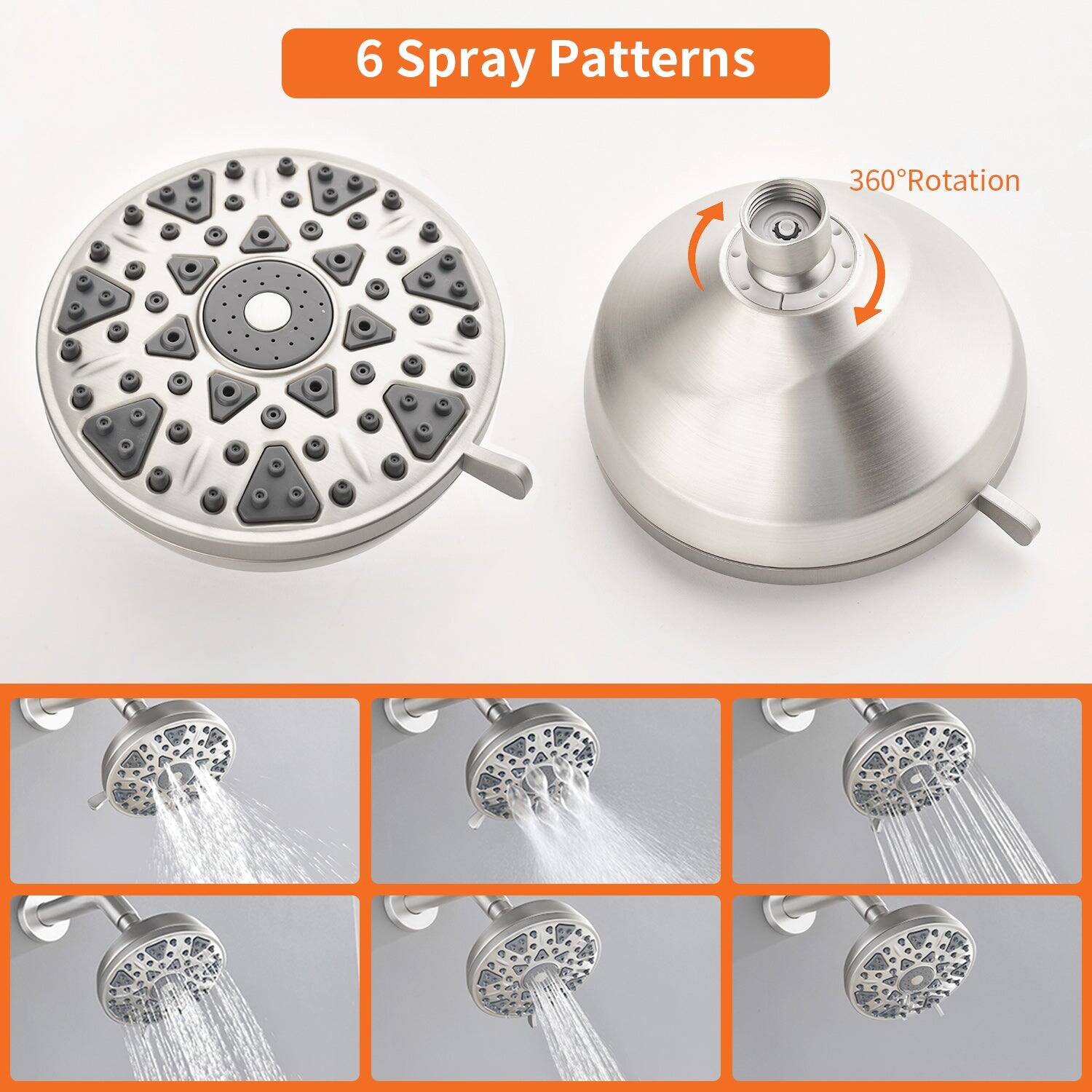 6 Spray Patterns

360°Rotation